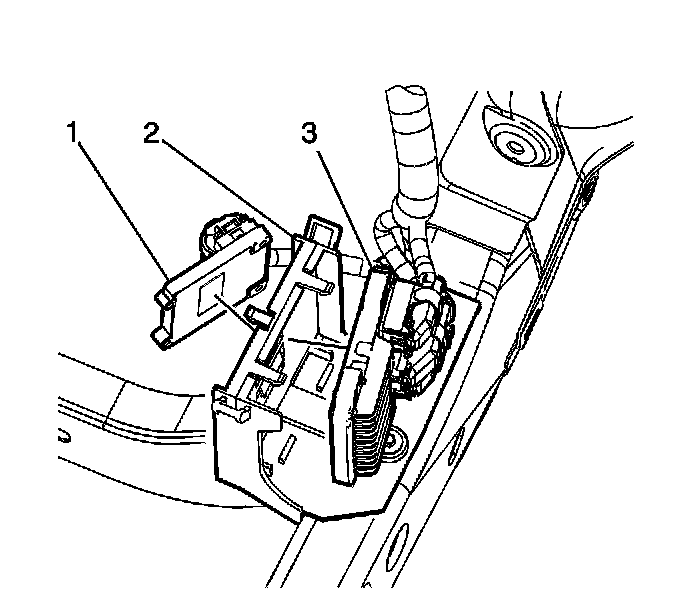 1
2
3