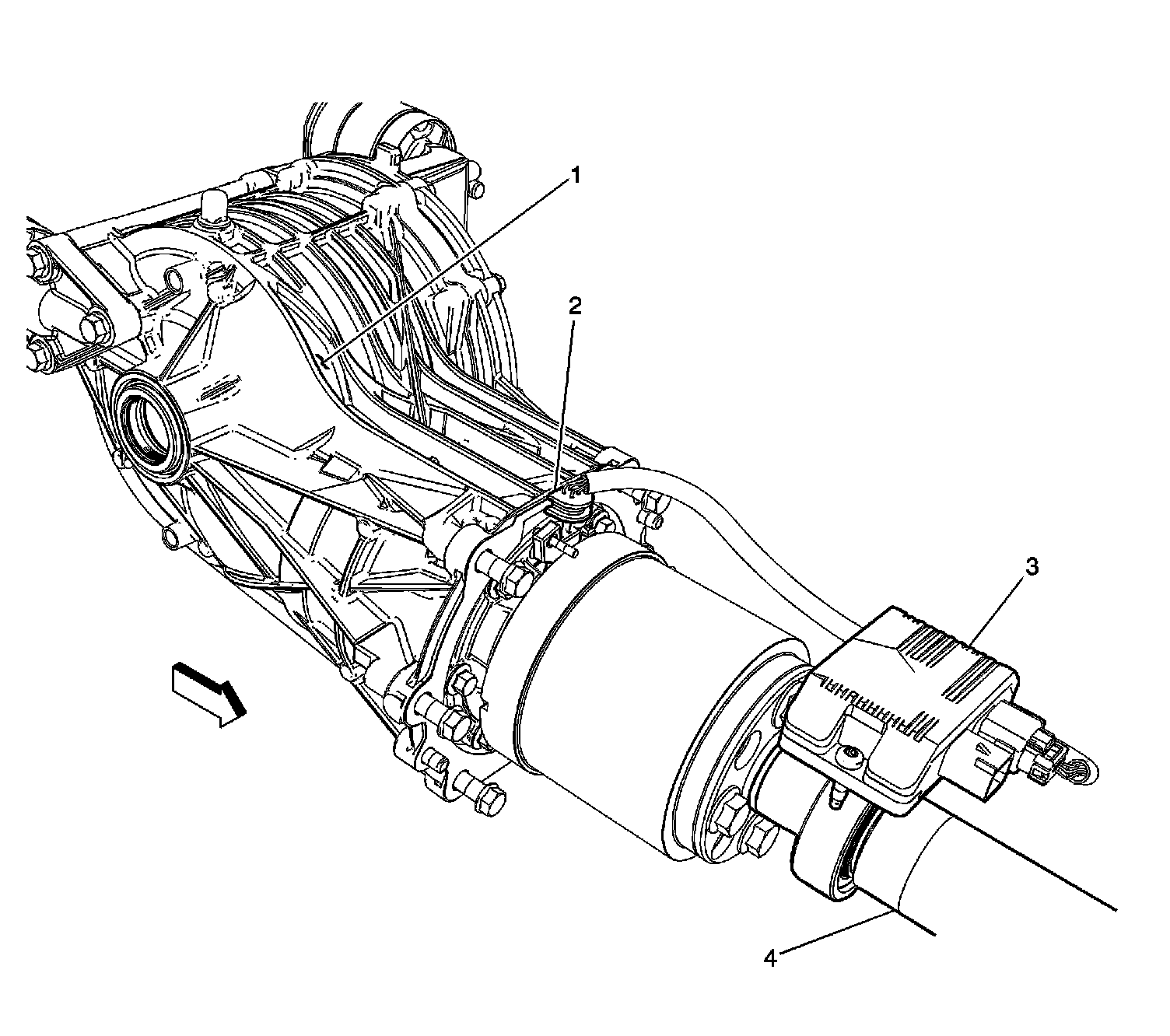 1
2
3
4