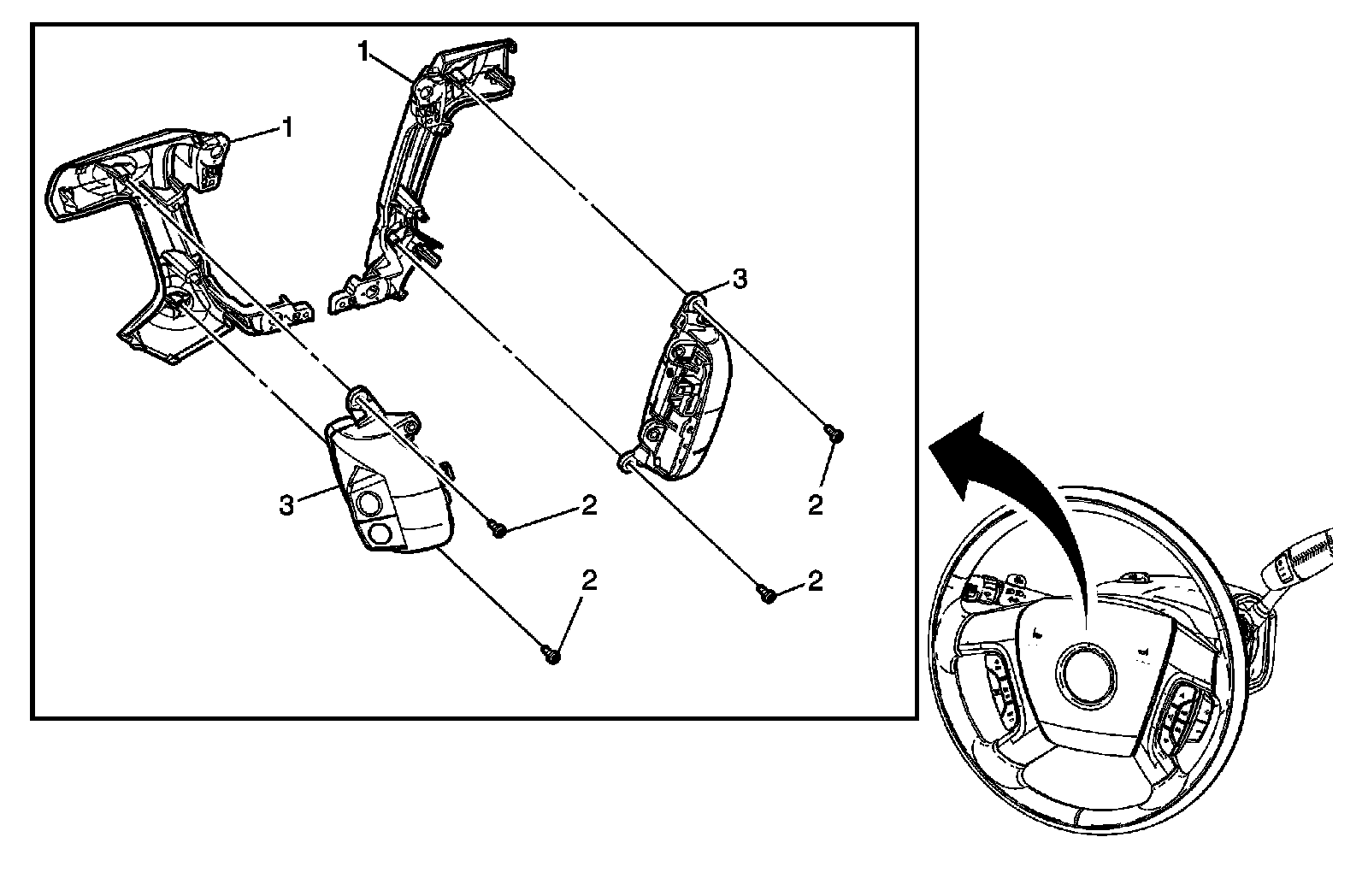 1
1
3
3
2
2
2
2