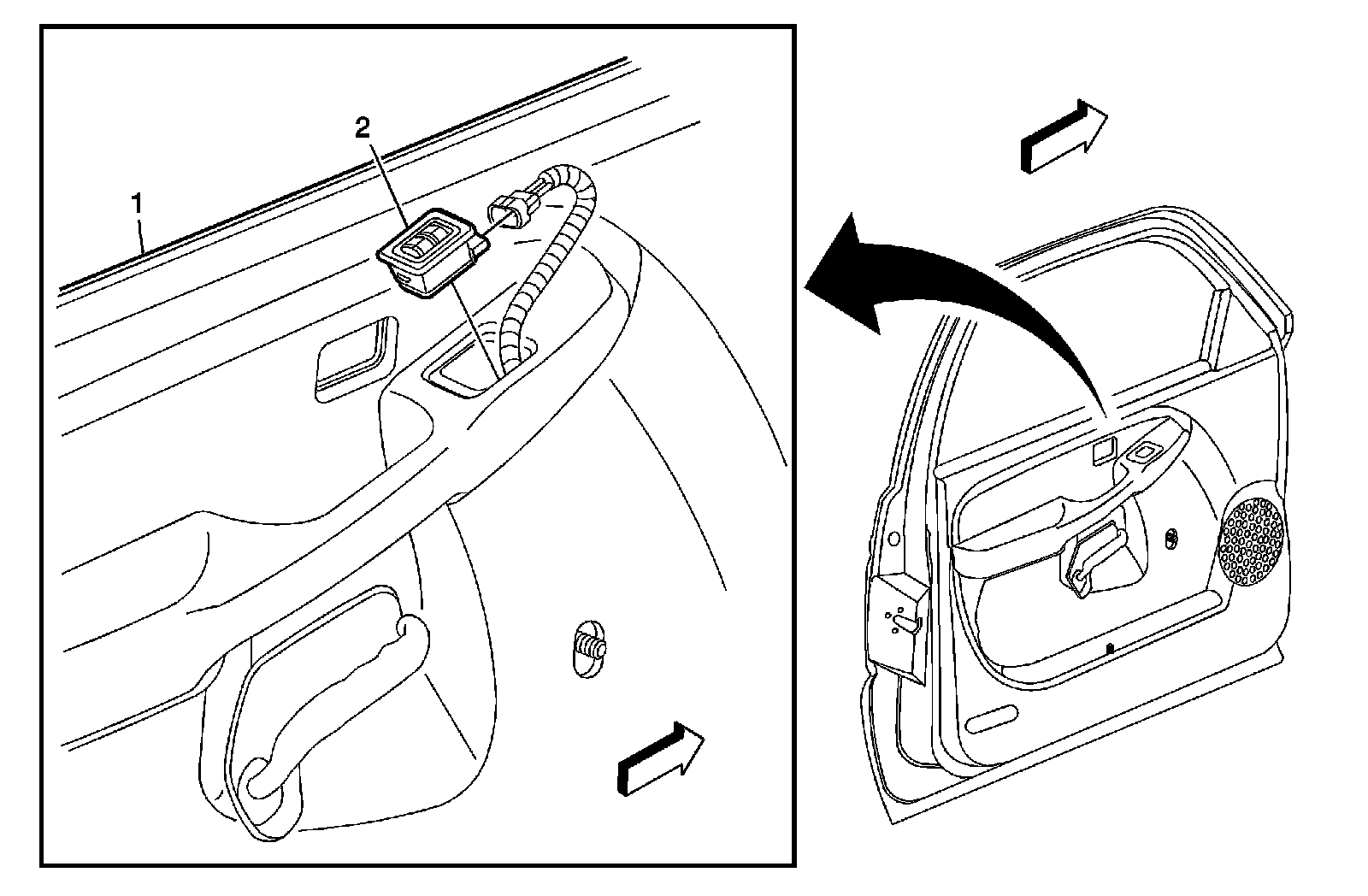 2

1