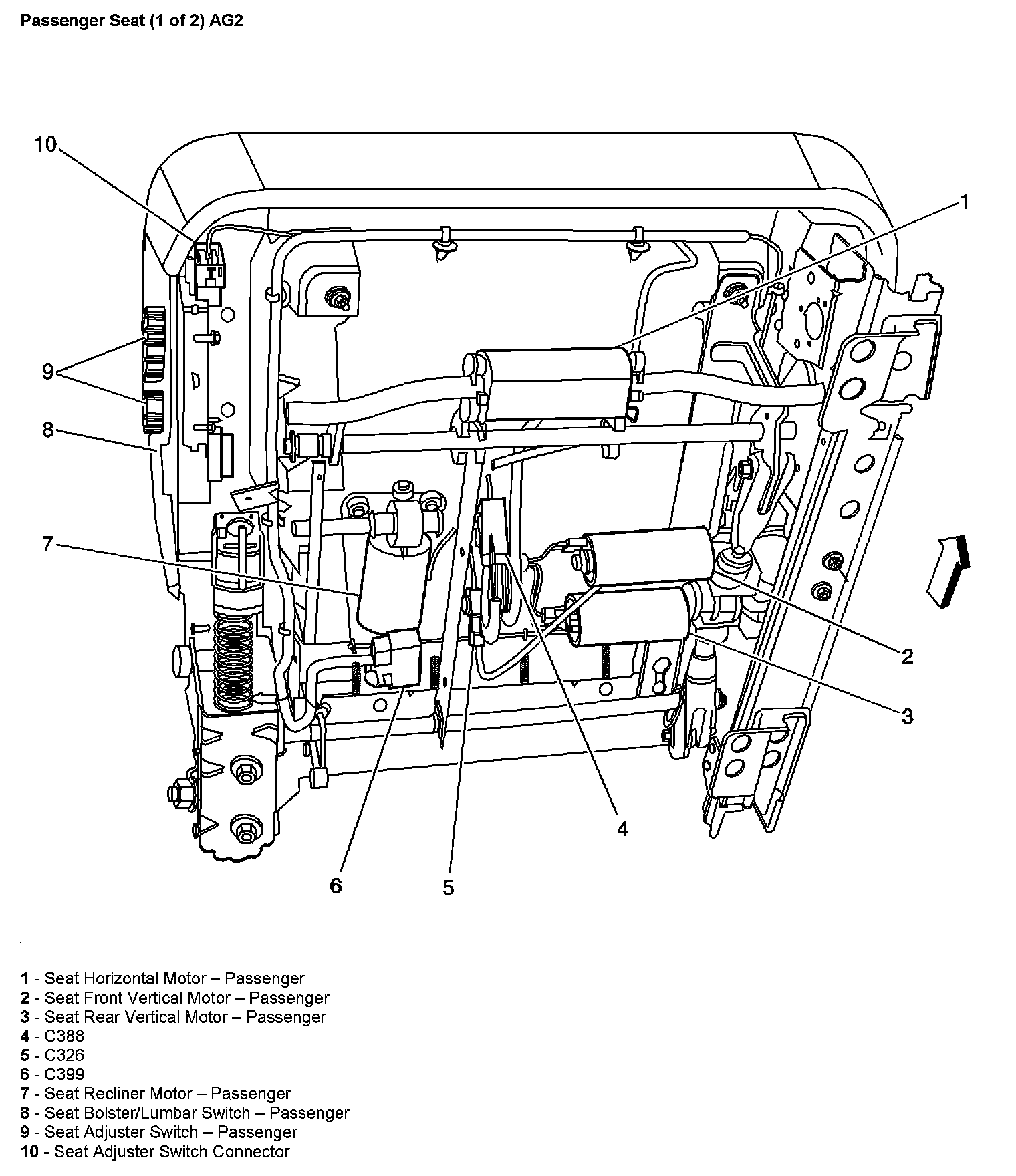 Passenger Seat (1 of 2) AG2

10
1
9
8
7
2
3
4
6
5

1 - Seat Horizontal Motor – Passenger
2 - Seat Front Vertical Motor – Passenger
3 - Seat Rear Vertical Motor – Passenger
4 - C388
5 - C326
6 - C399
7 - Seat Recliner Motor – Passenger
8 - Seat Bolster/Lumbar Switch – Passenger
9 - Seat Adjuster Switch – Passenger
10 - Seat Adjuster Switch Connector