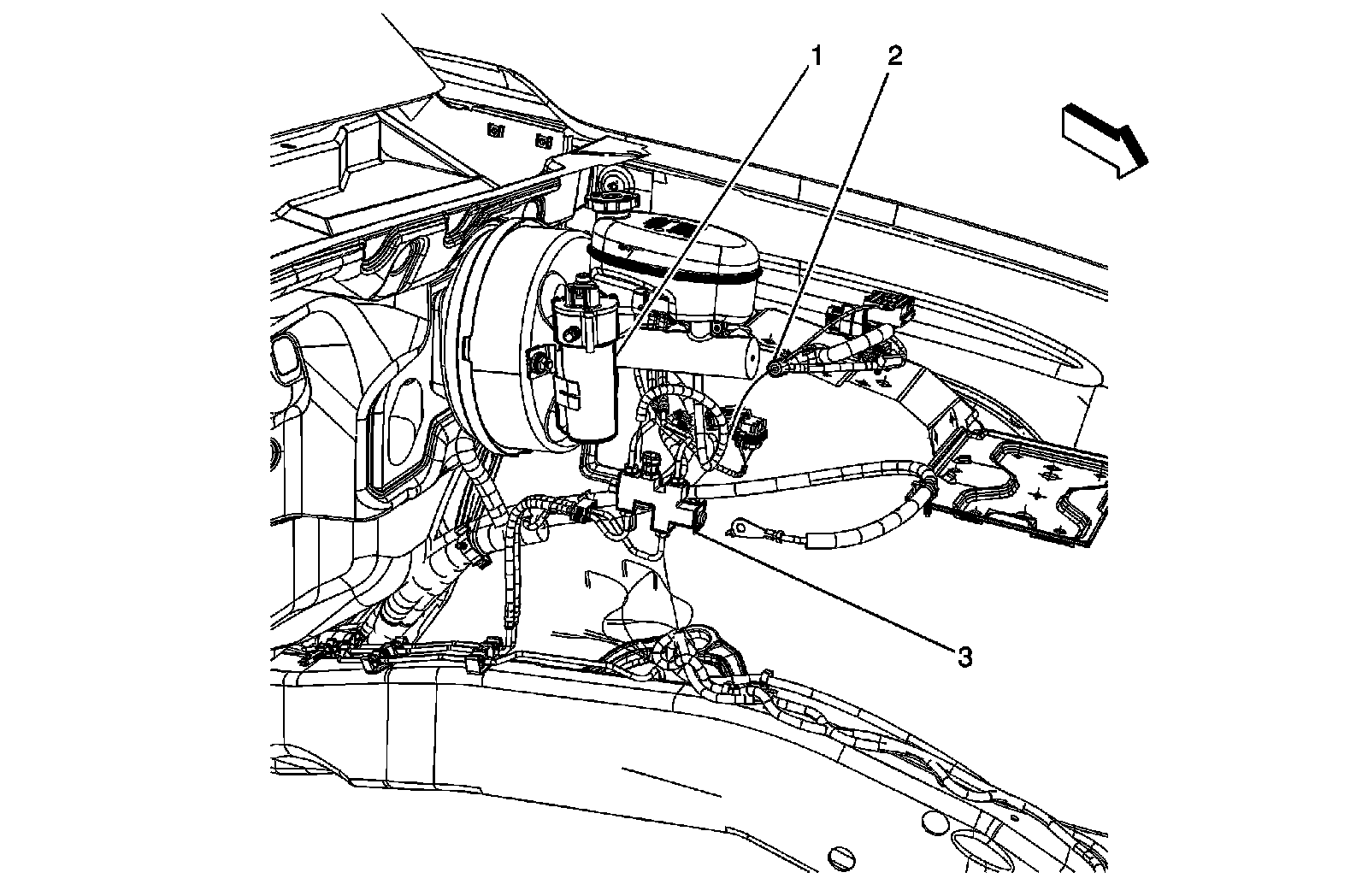 1
2
3