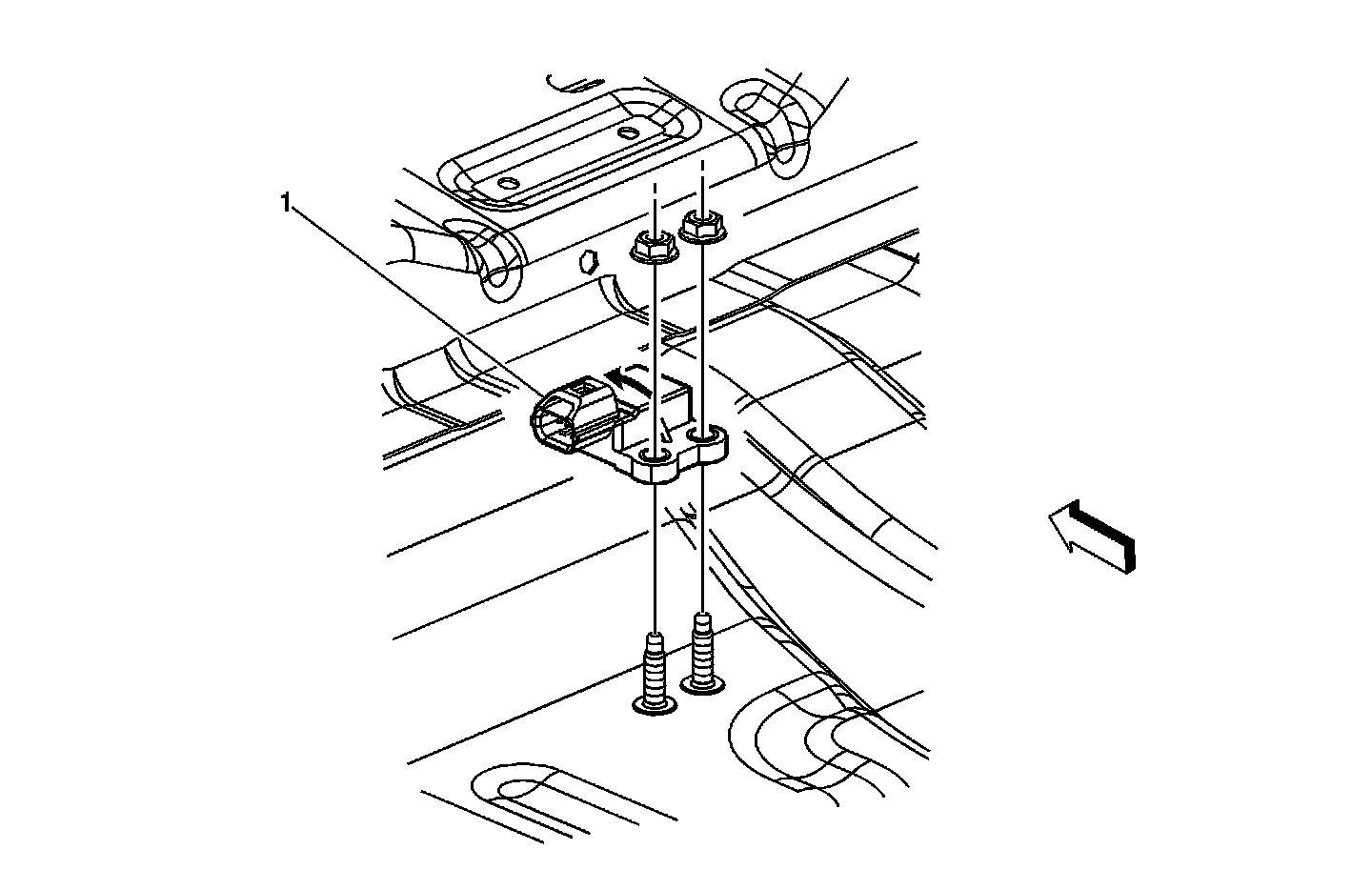 1