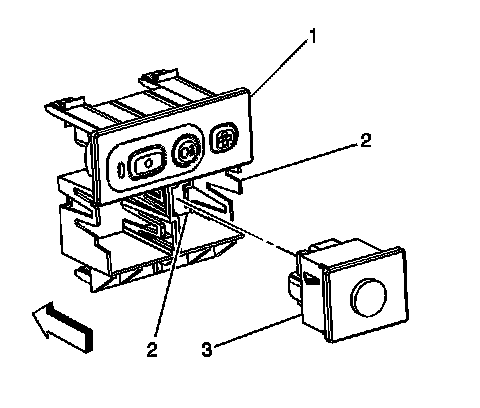 1
2
2
3