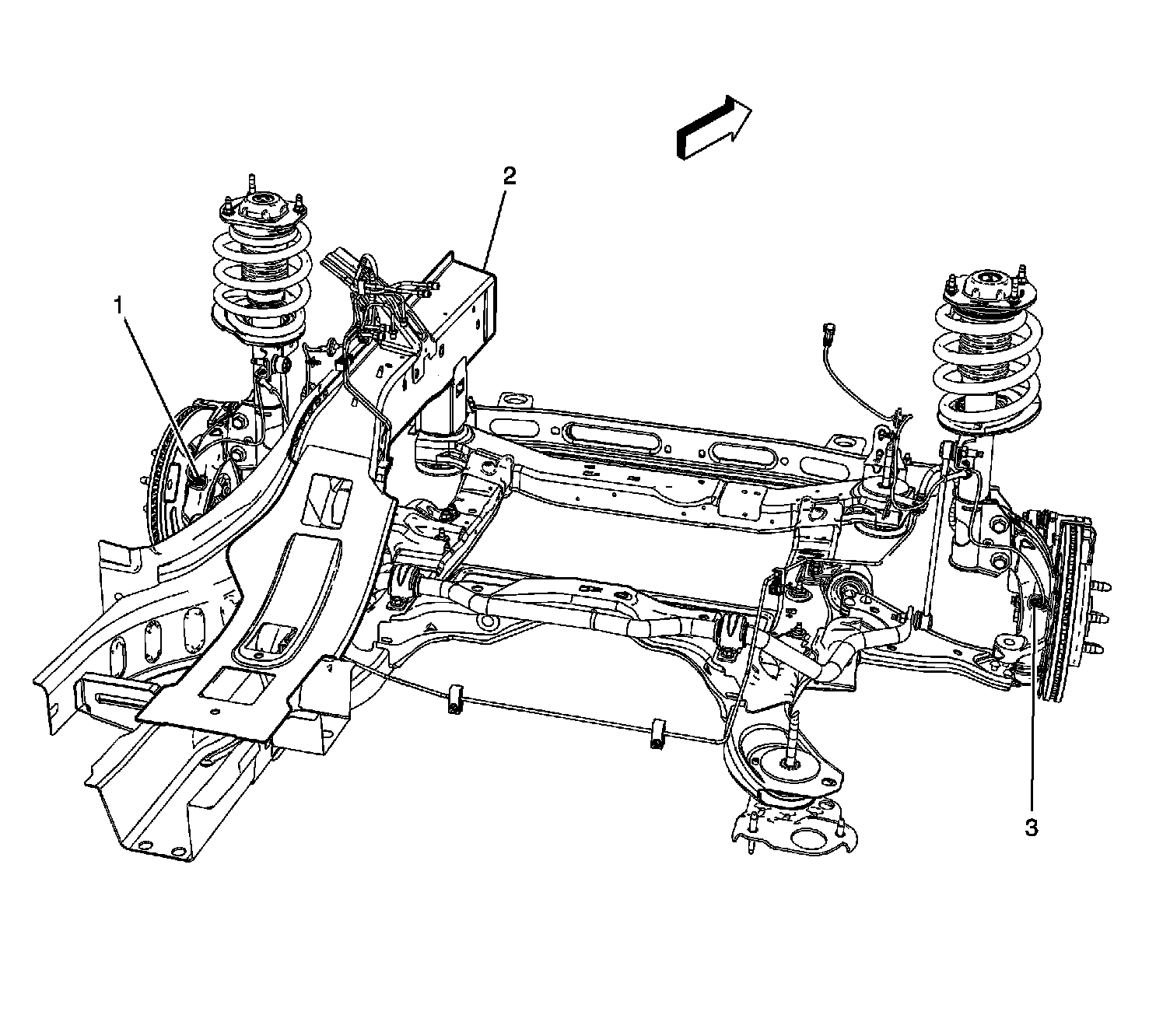 2

1

3