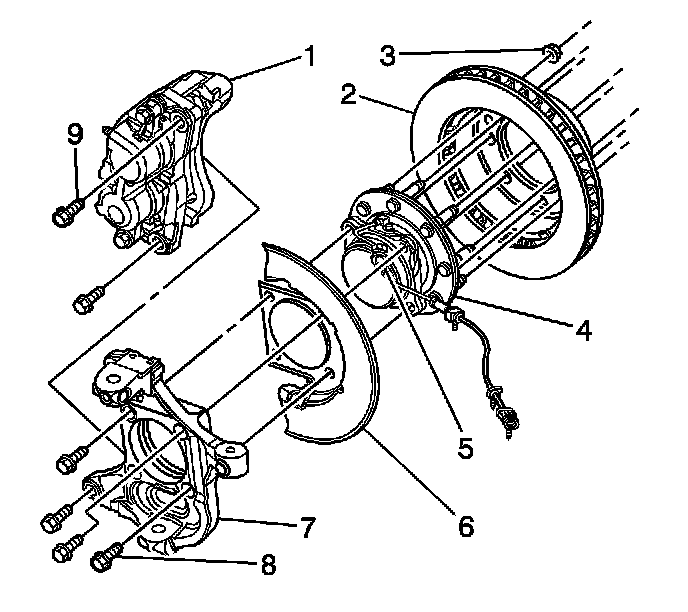 1
3
2
9
4
5
6
7
8