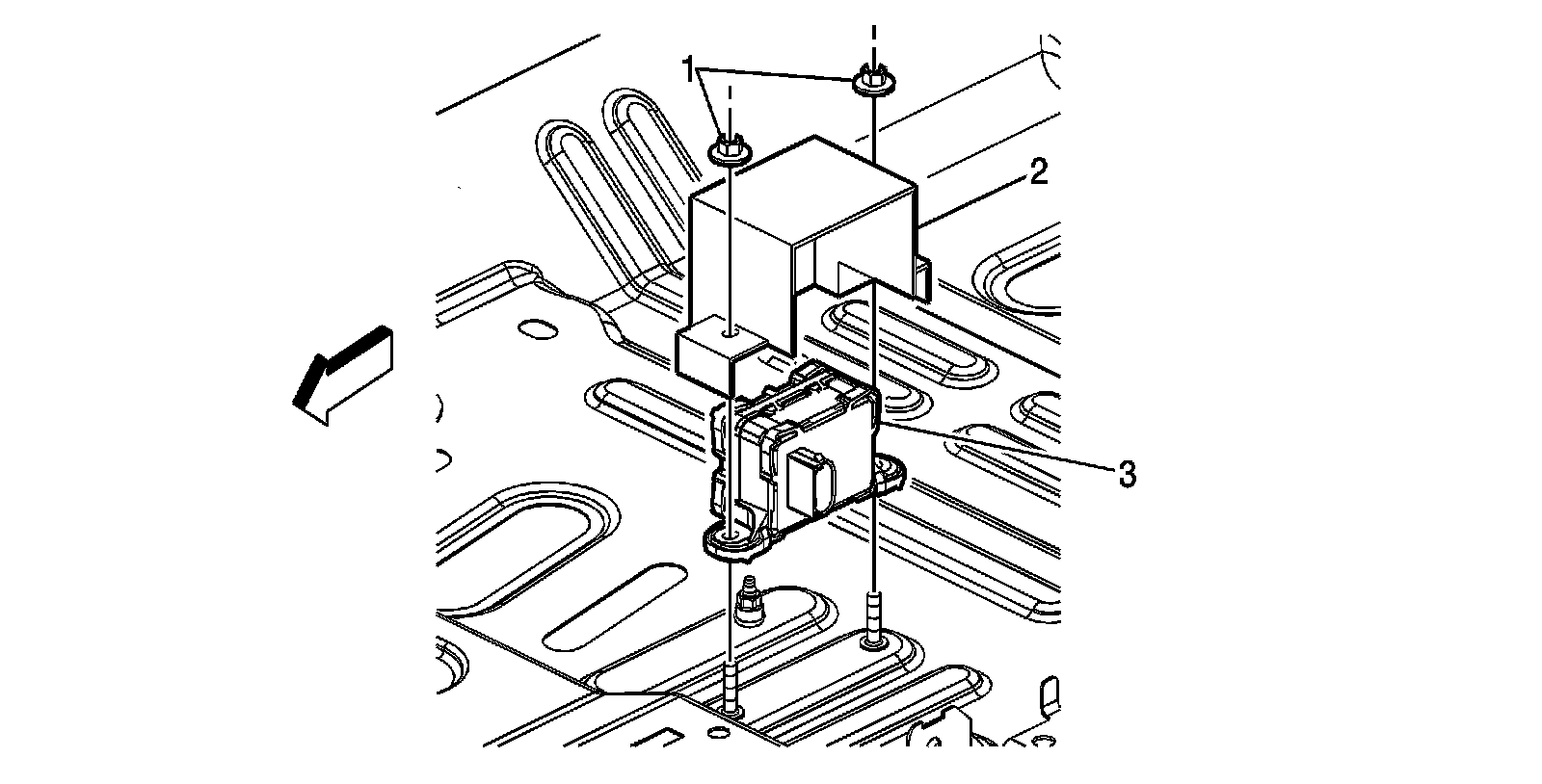 1
2
3