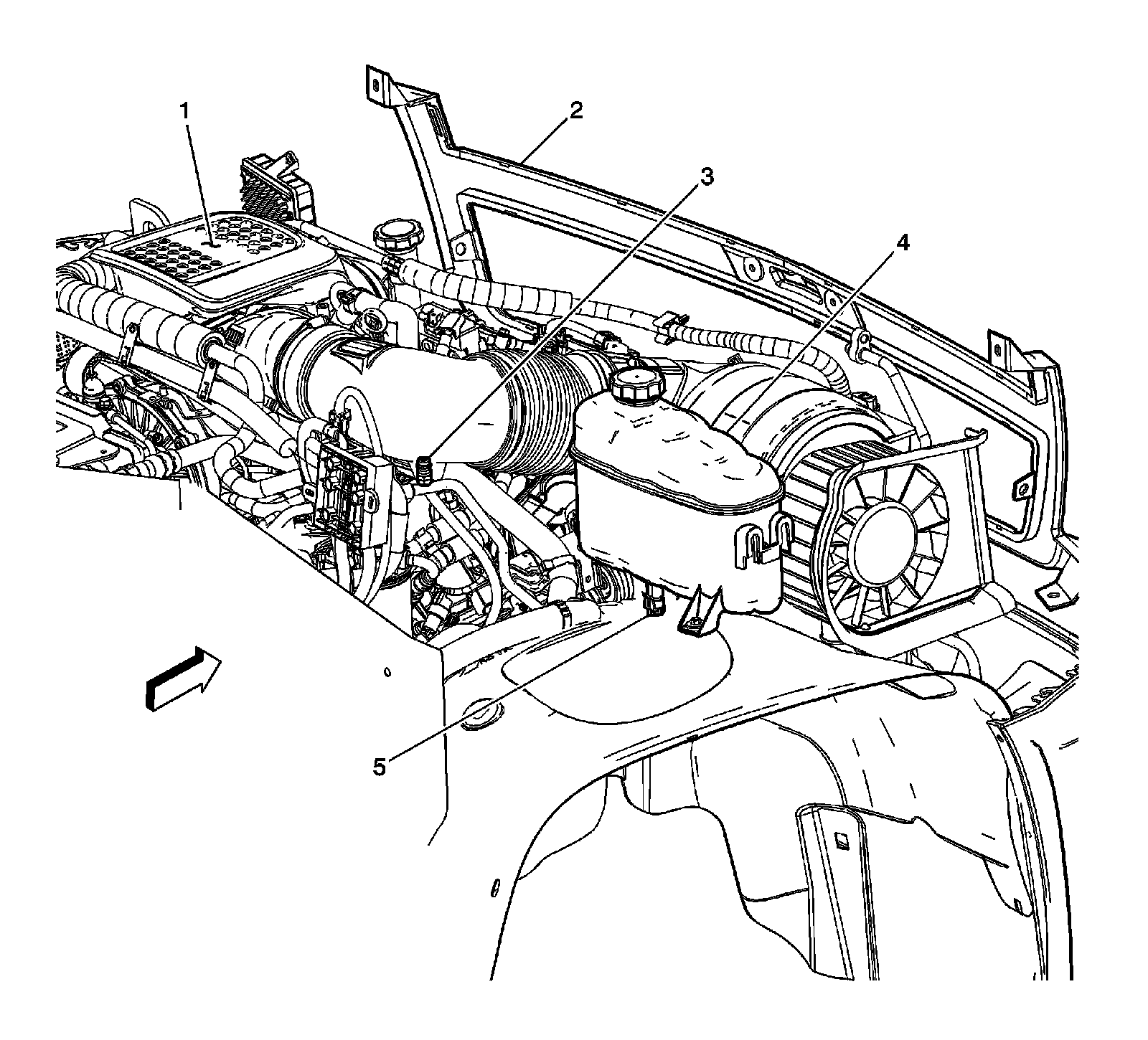 1
2
3
4
5