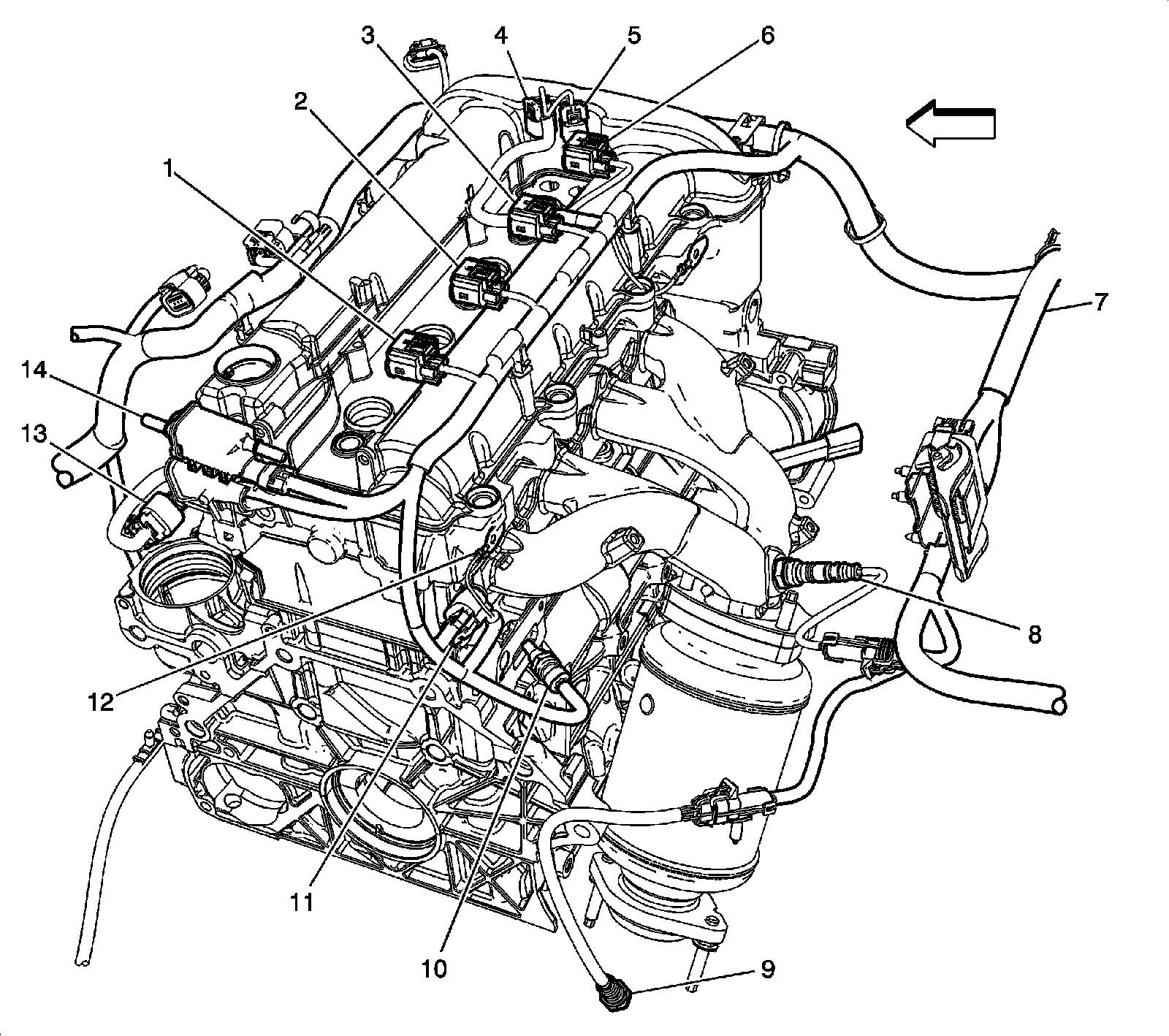 3
4
5
6
2
1
7
14
13
8
12
11
10
9