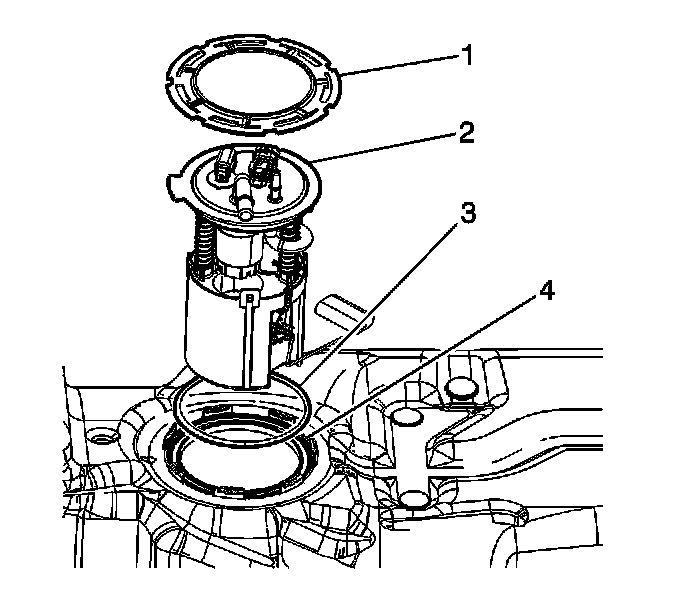 1
2
3
4