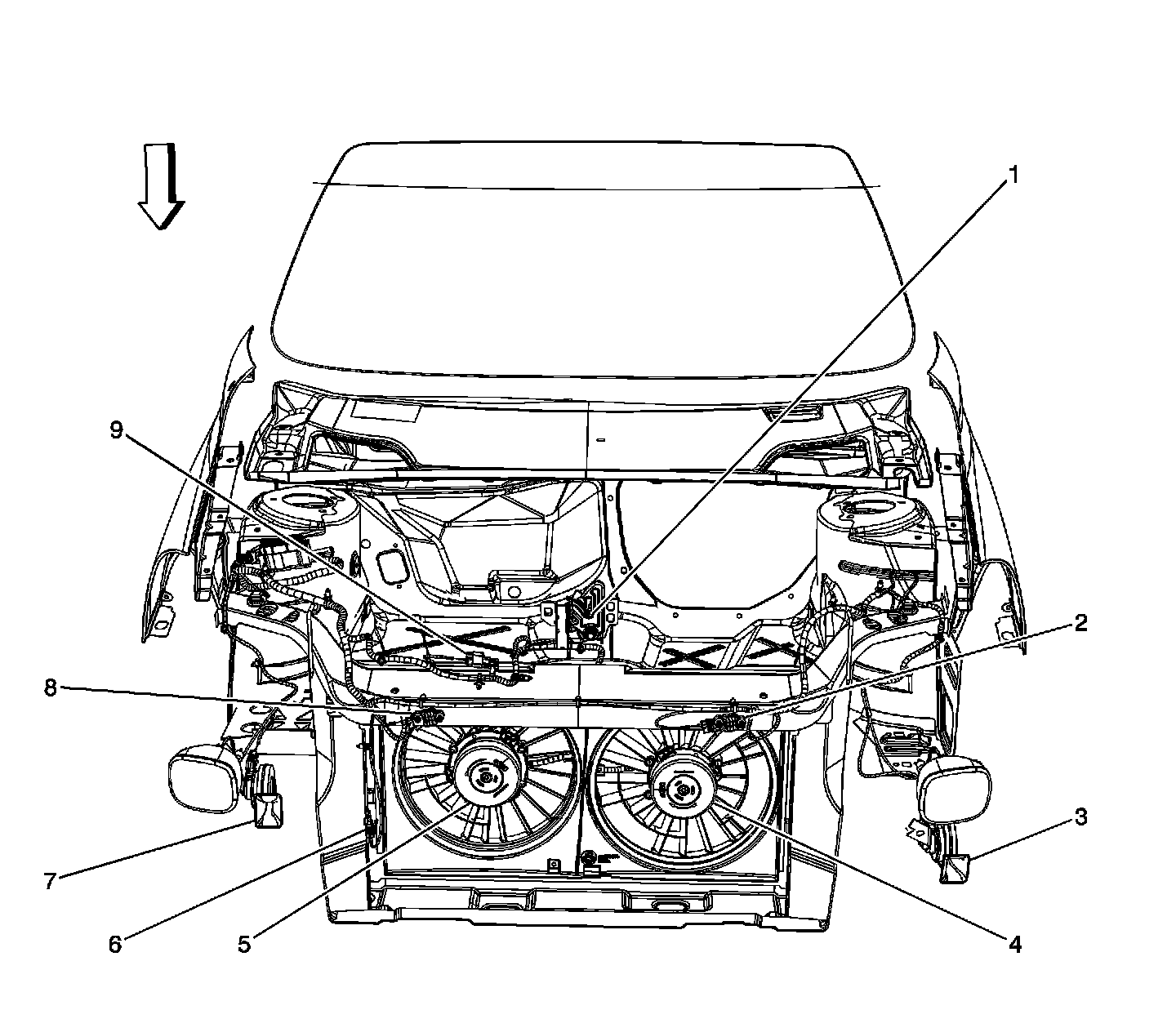 1
9
2
8
3
7
6
5
4