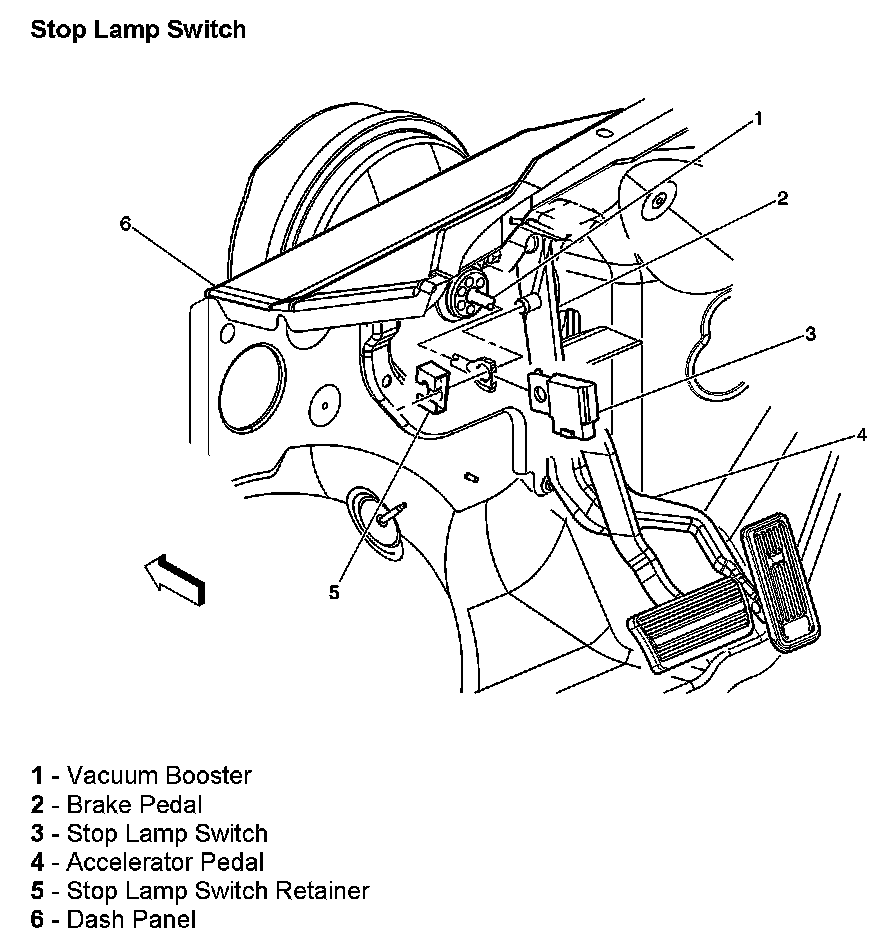 Stop Lamp Switch

1
2
6
3
4
5

1 - Vacuum Booster
2 - Brake Pedal
3 - Stop Lamp Switch
4 - Accelerator Pedal
5 - Stop Lamp Switch Retainer
6 - Dash Panel