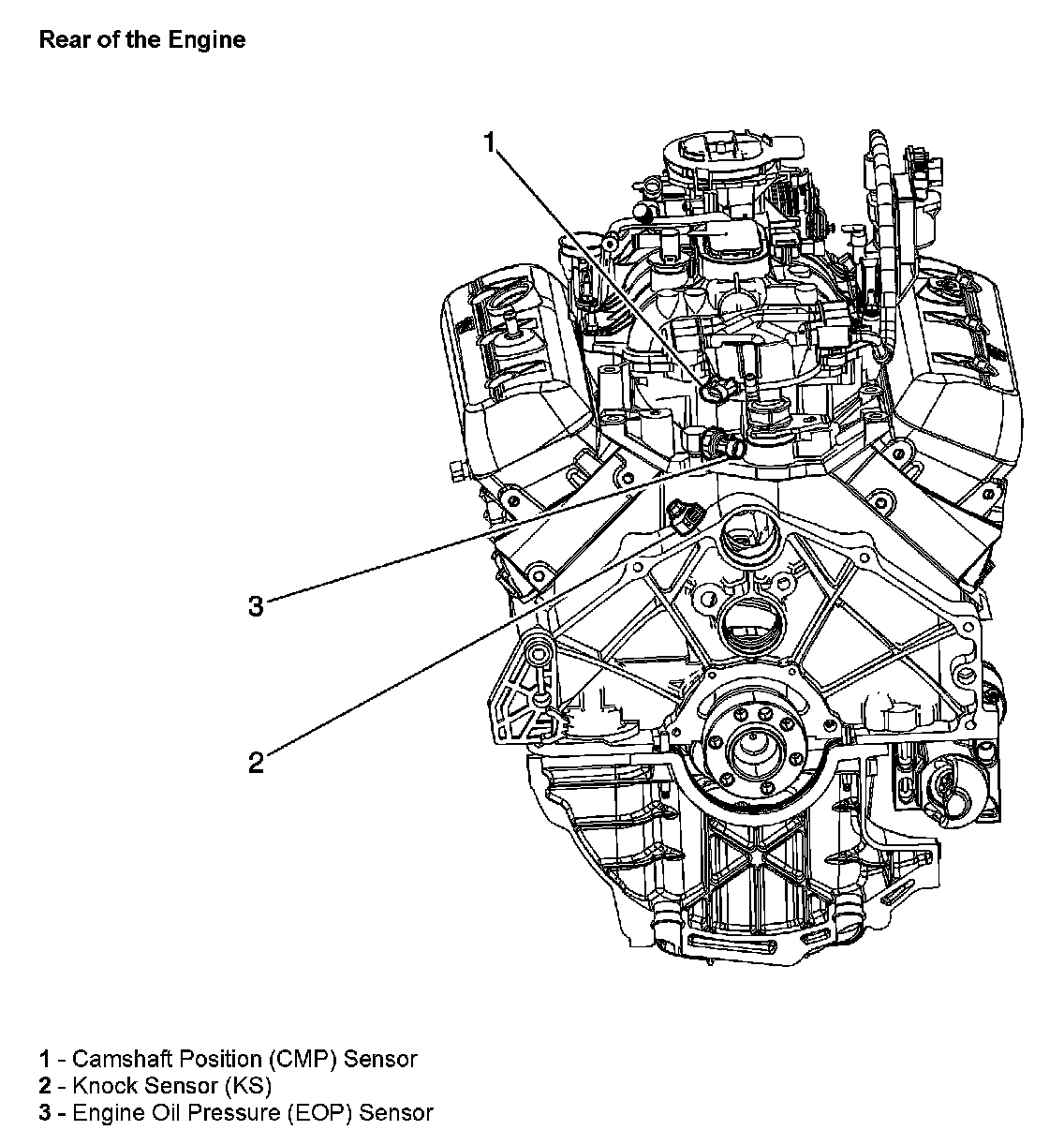 Rear of the Engine

1

3

2

1 - Camshaft Position (CMP) Sensor
2 - Knock Sensor (KS)
3 - Engine Oil Pressure (EOP) Sensor