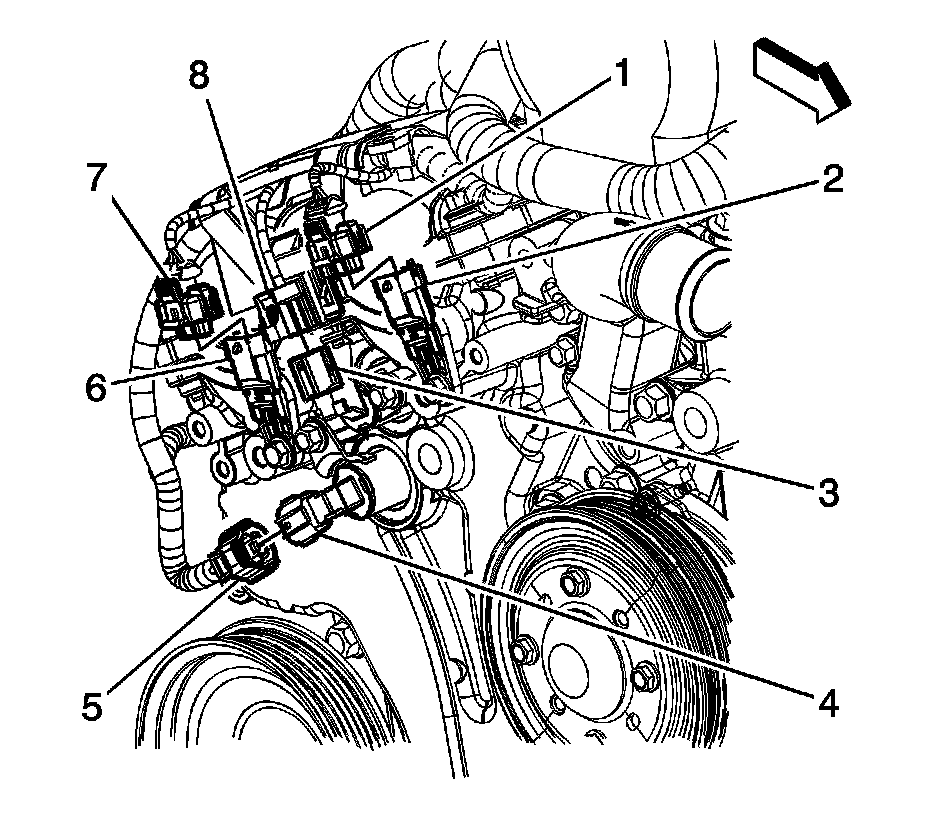 8
1
7
2
6
3
5
4