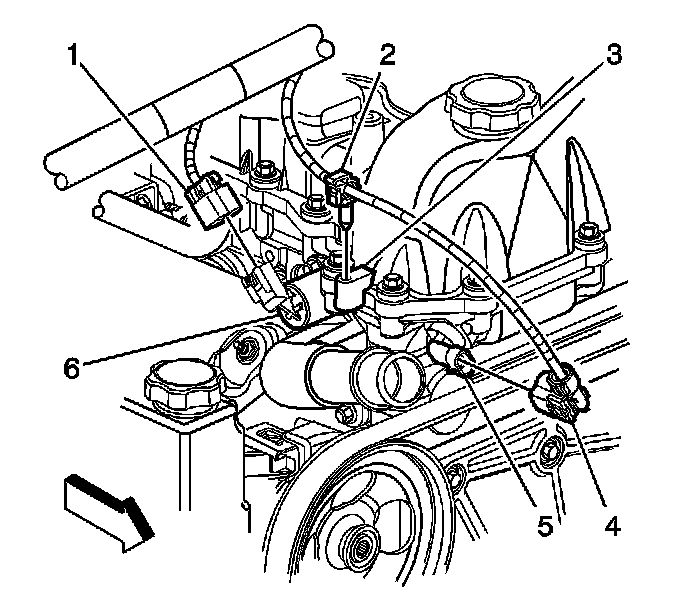 1
2
3
6
5
4