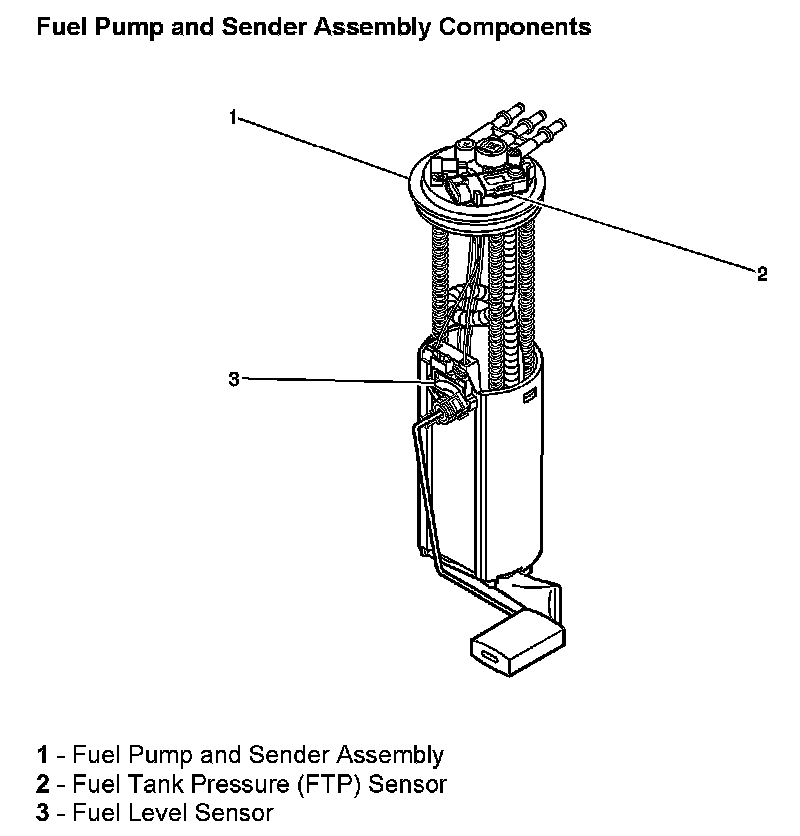 Fuel Pump and Sender Assembly Components

1

2

3

1 - Fuel Pump and Sender Assembly
2 - Fuel Tank Pressure (FTP) Sensor
3 - Fuel Level Sensor