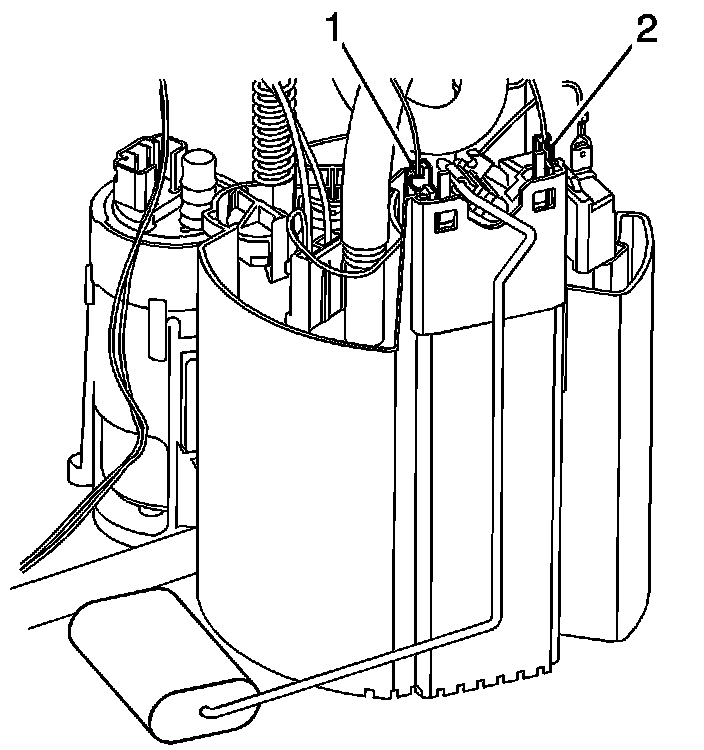 1
2