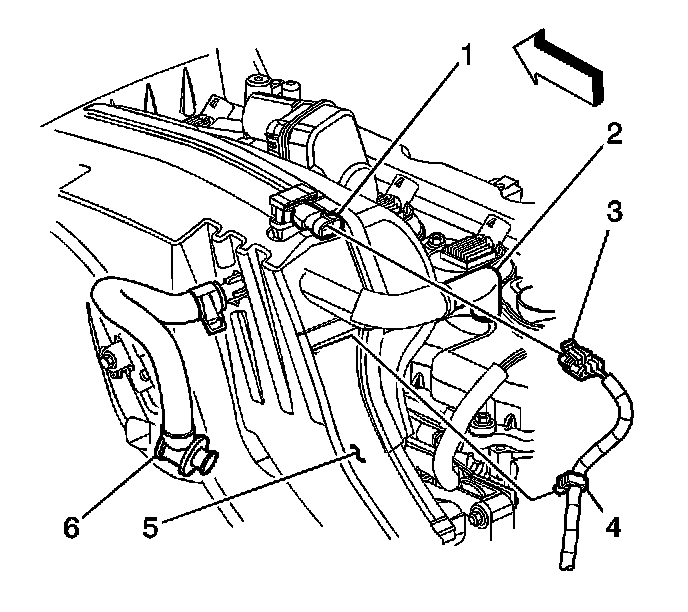 1
2
3
4
5
6