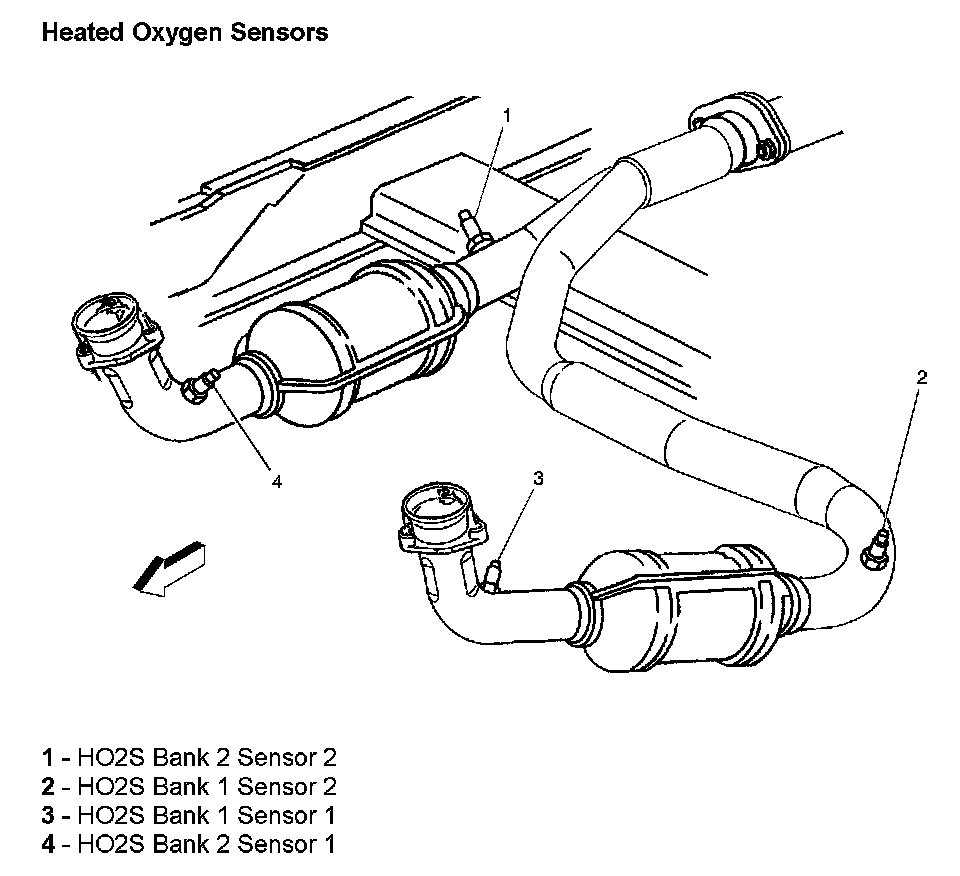 Heated Oxygen Sensors

1

2

4

3

1 - HO2S Bank 2 Sensor 2
2 - HO2S Bank 1 Sensor 2
3 - HO2S Bank 1 Sensor 1
4 - HO2S Bank 2 Sensor 1