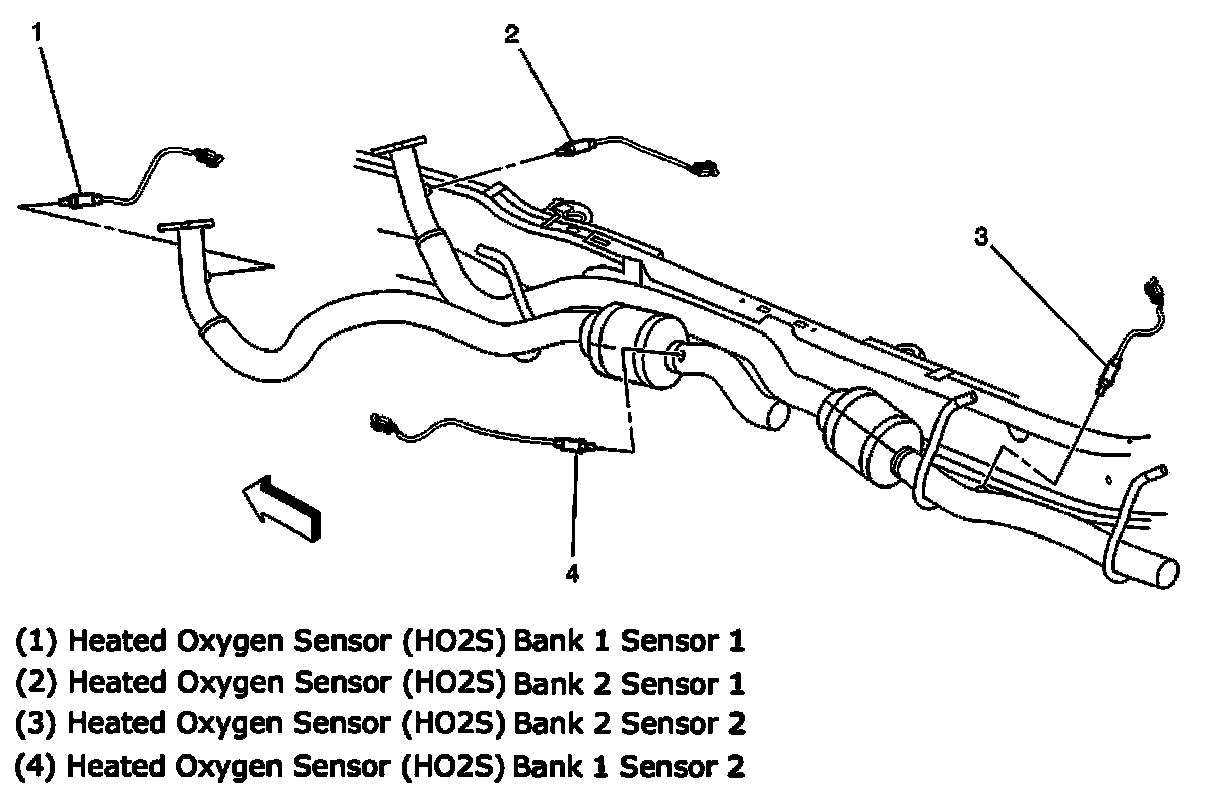 1

2

3

4

(1) Heated Oxygen Sensor (HO2S) Bank 1 Sensor 1
(2) Heated Oxygen Sensor (HO2S) Bank 2 Sensor 1
(3) Heated Oxygen Sensor (HO2S) Bank 2 Sensor 2
(4) Heated Oxygen Sensor (HO2S) Bank 1 Sensor 2