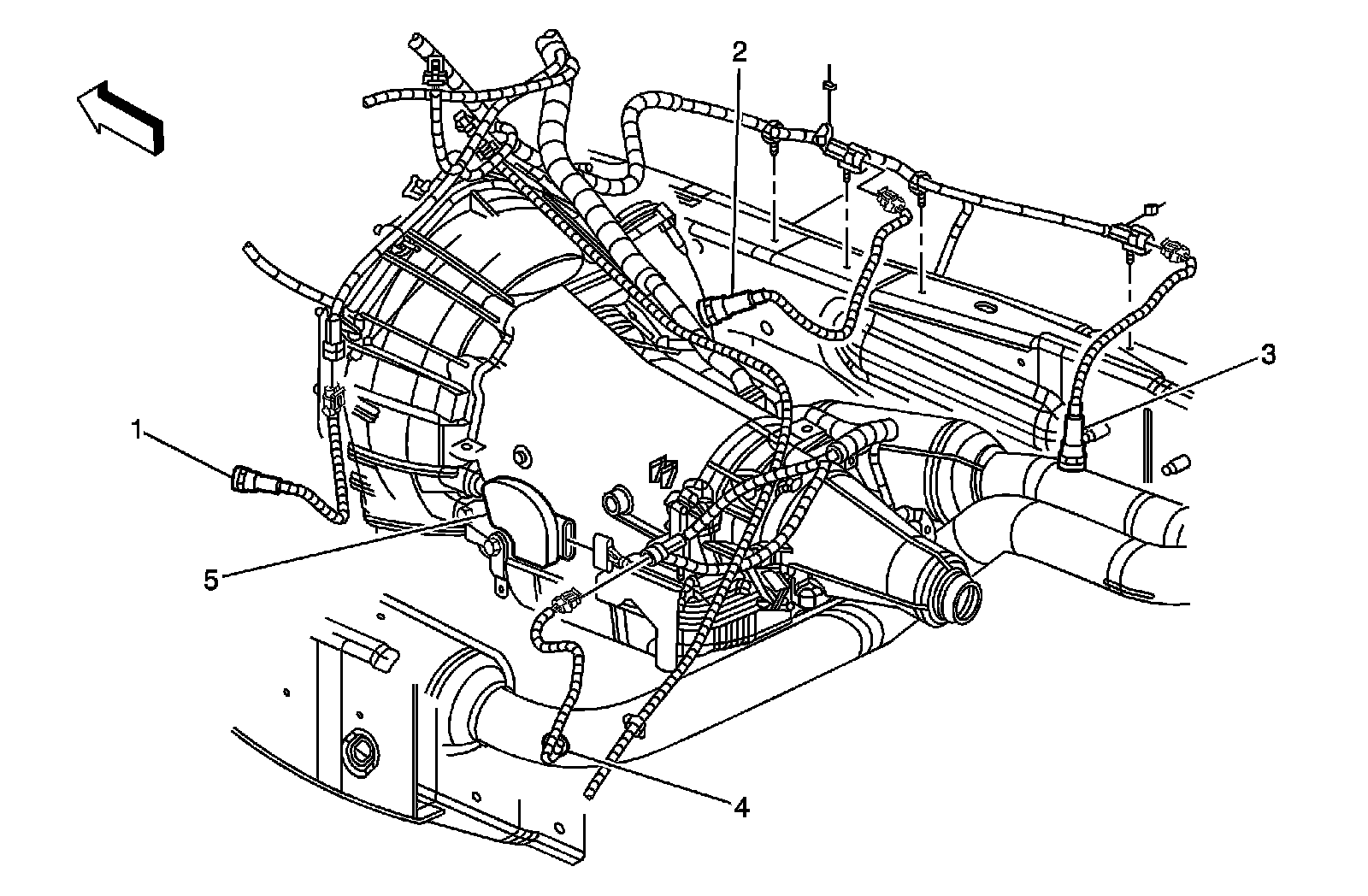 2
3
1
5
4