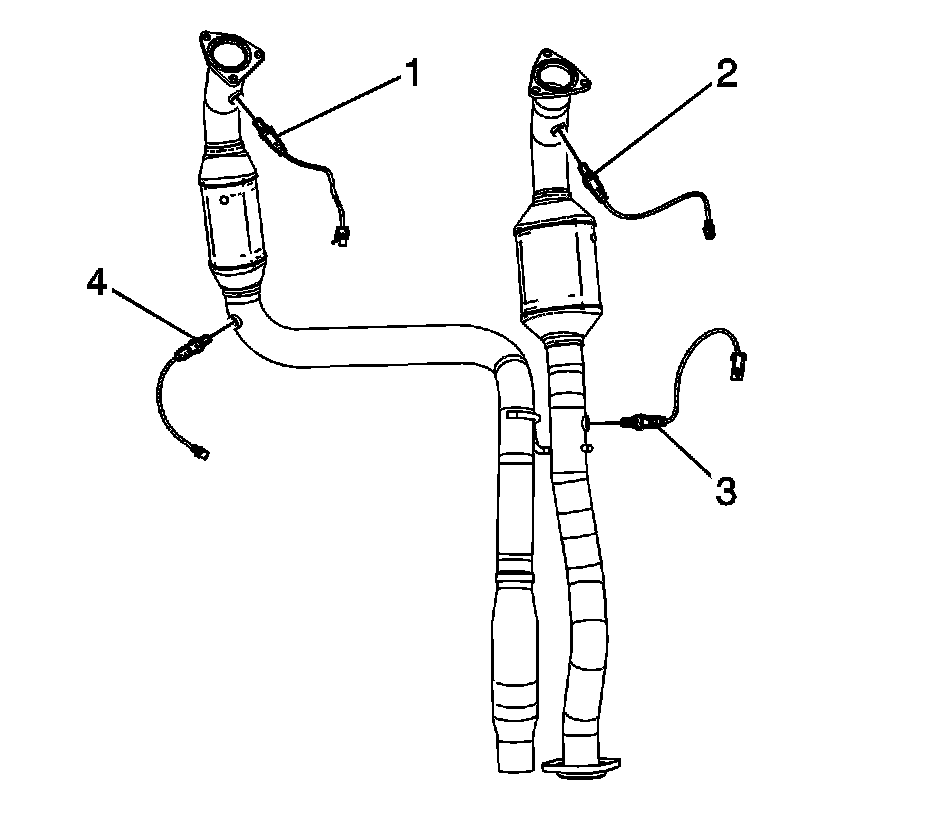 1
2
4
3