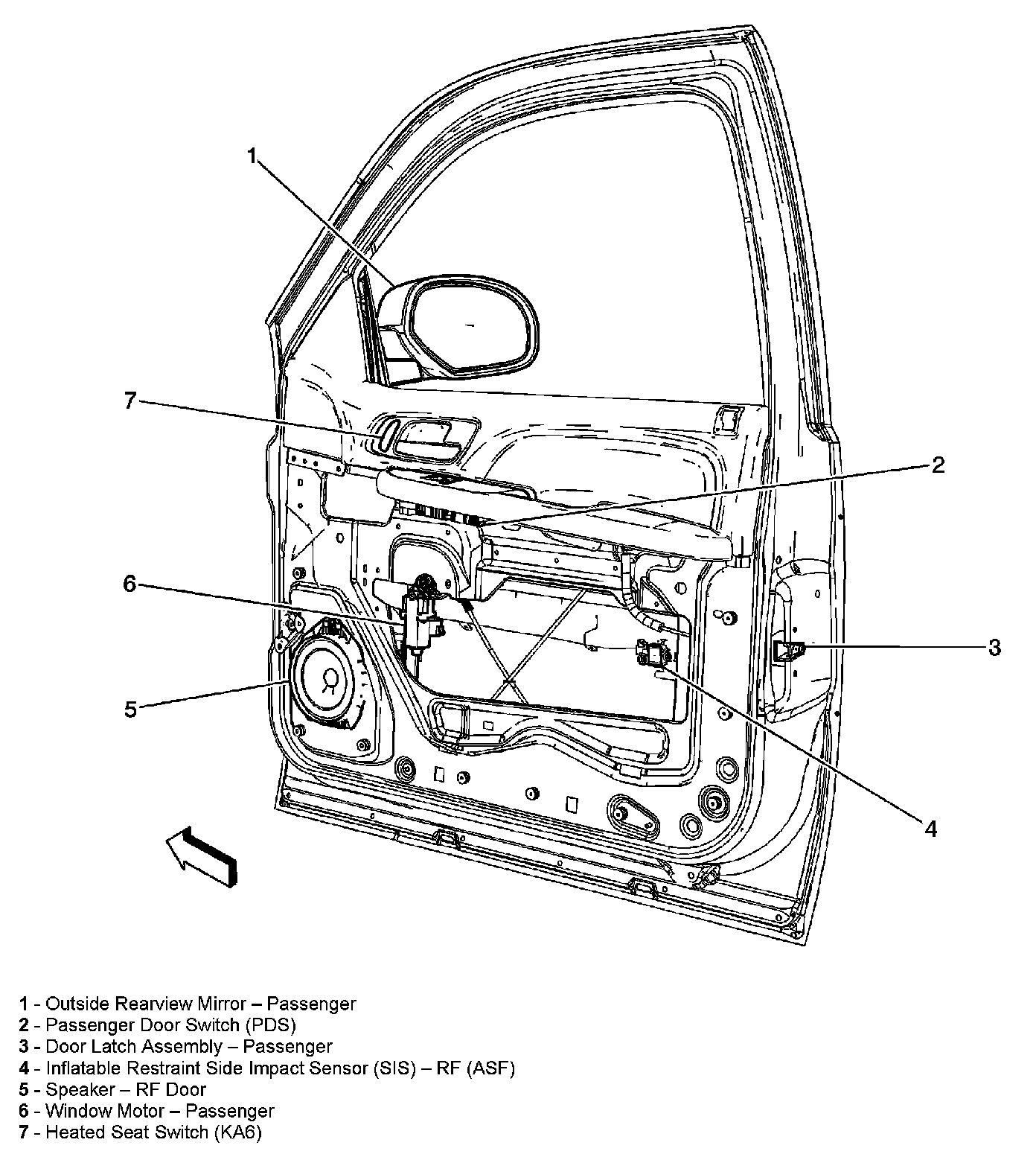 1

7

2

6

3

5

4

1 - Outside Rearview Mirror – Passenger
2 - Passenger Door Switch (PDS)
3 - Door Latch Assembly – Passenger
4 - Inflatable Restraint Side Impact Sensor (SIS) – RF (ASF)
5 - Speaker – RF Door
6 - Window Motor – Passenger
7 - Heated Seat Switch (KA6)