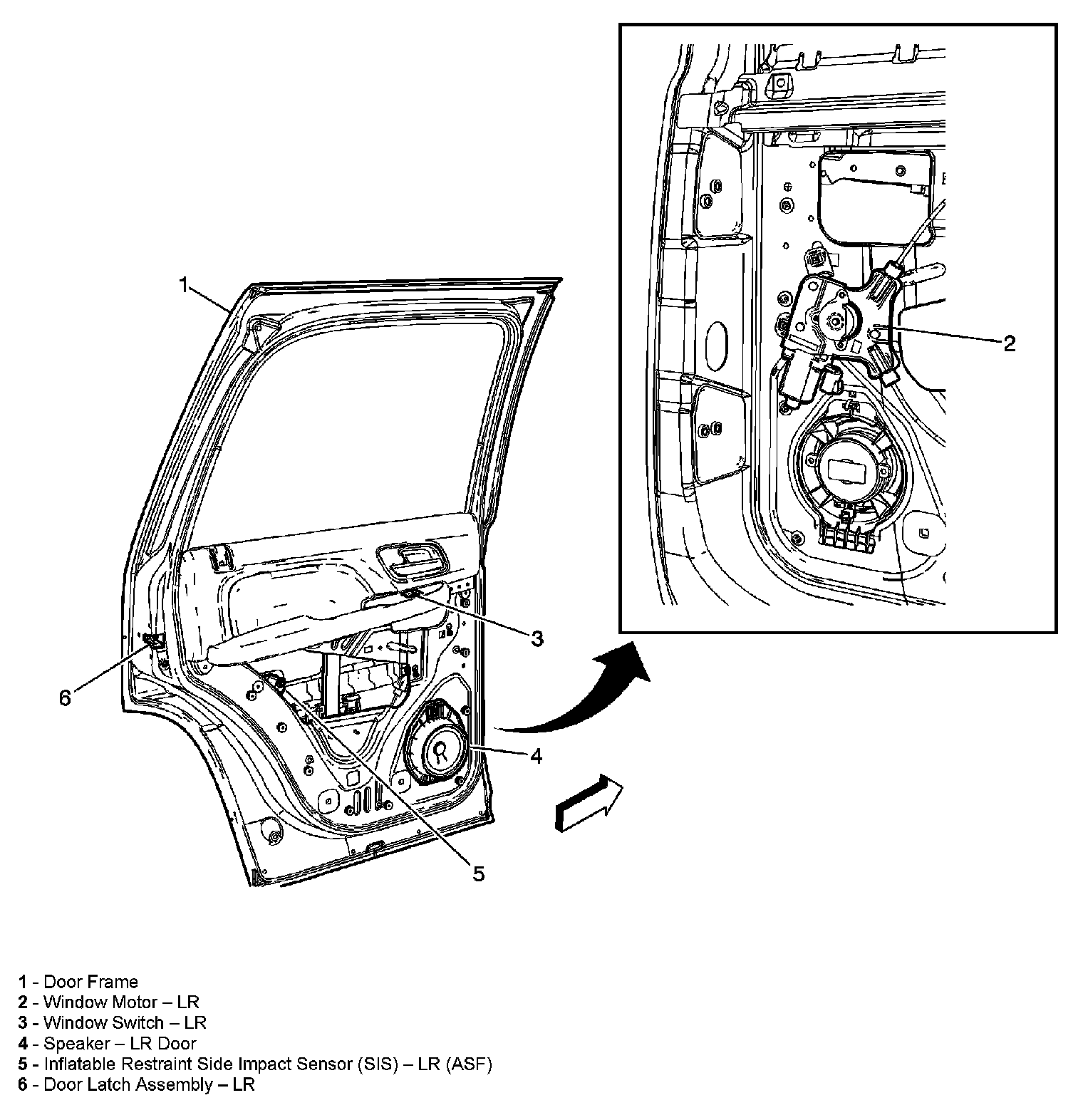 1

2

3

6

4

5

1 - Door Frame
2 - Window Motor – LR
3 - Window Switch – LR
4 - Speaker – LR Door
5 - Inflatable Restraint Side Impact Sensor (SIS) – LR (ASF)
6 - Door Latch Assembly – LR