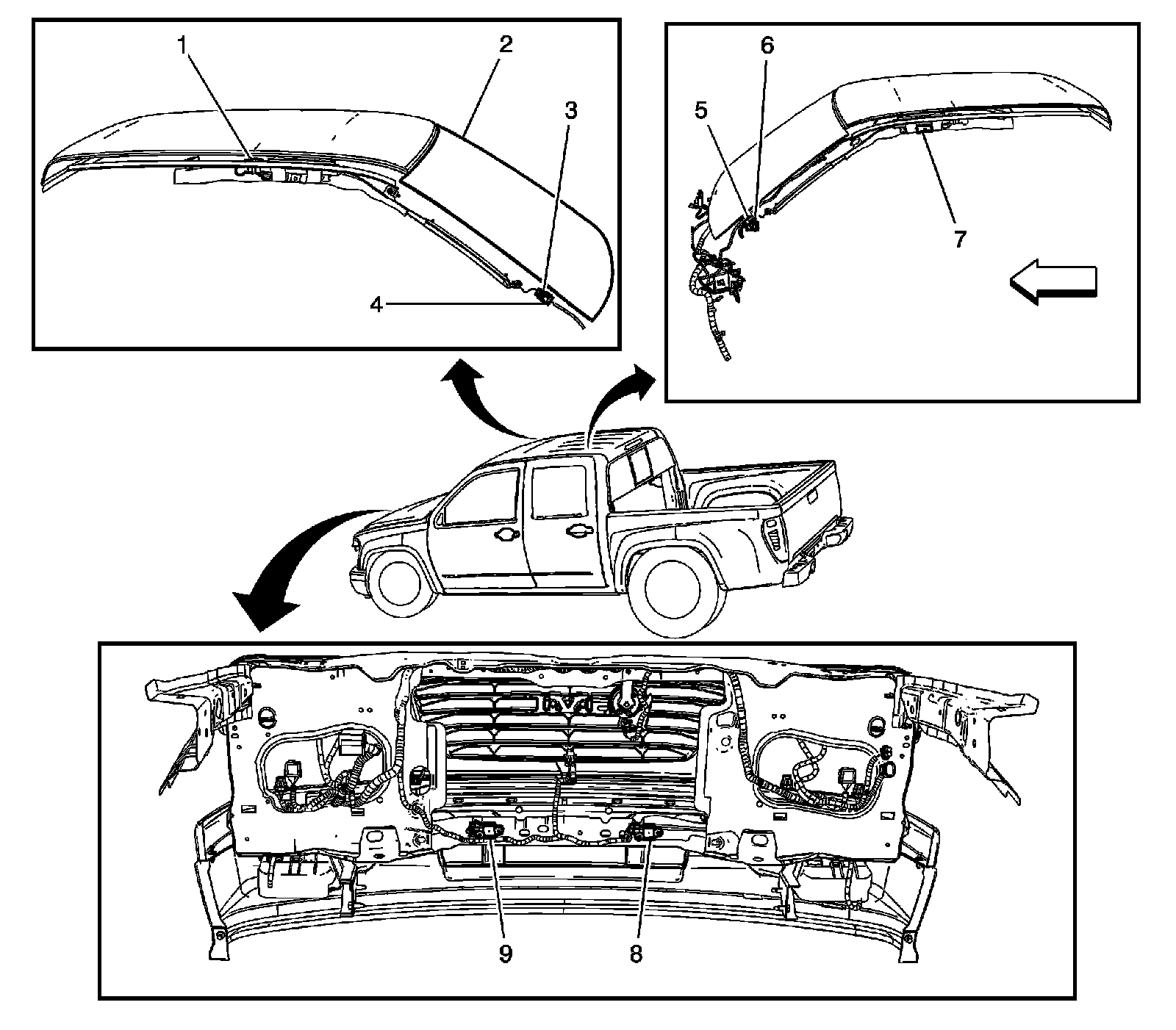 1
2
3
4
6
5
7
9
8