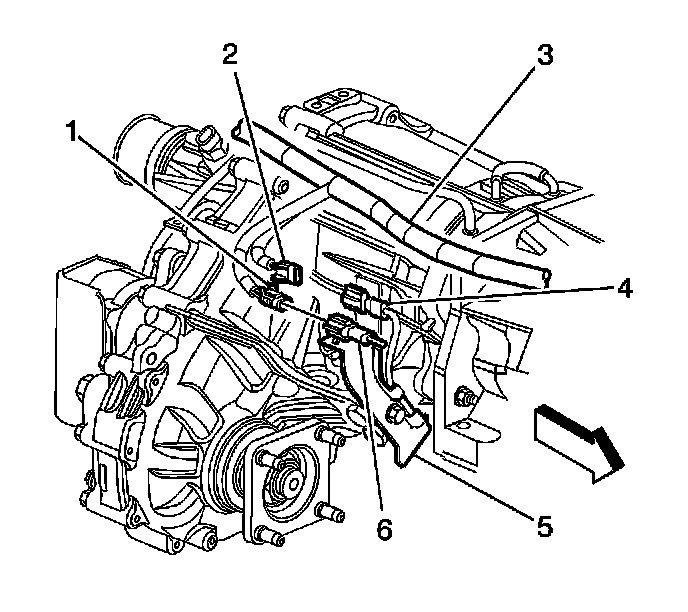 2
3
1
4
6
5