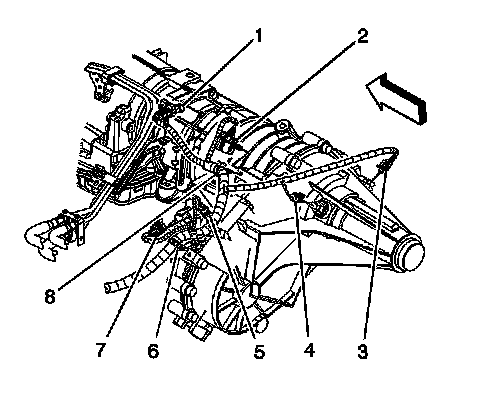 1
2
8
7
6
5
4
3