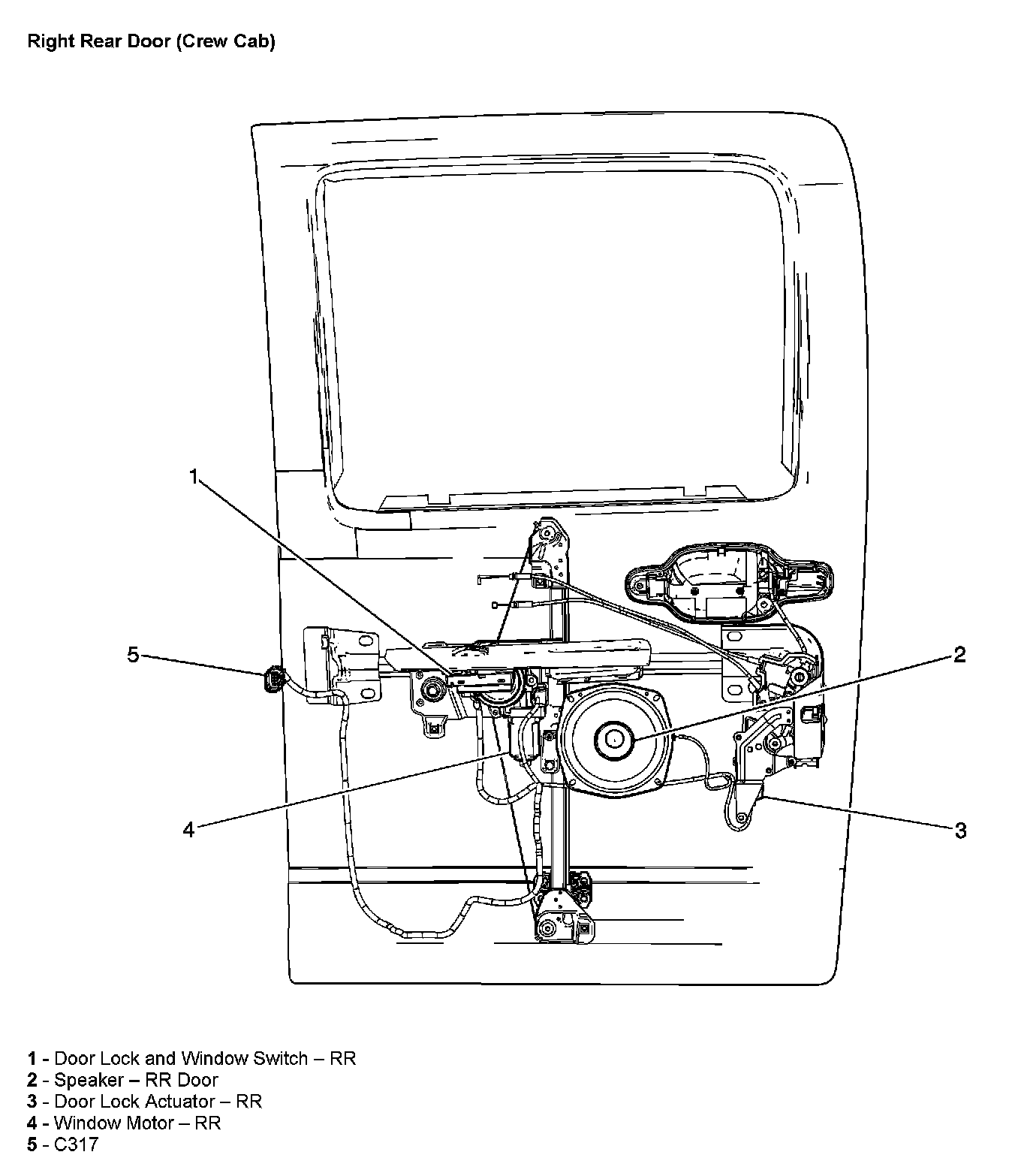 Right Rear Door (Crew Cab)

1

5

2

4

3

1 - Door Lock and Window Switch – RR
2 - Speaker – RR Door
3 - Door Lock Actuator – RR
4 - Window Motor – RR
5 - C317