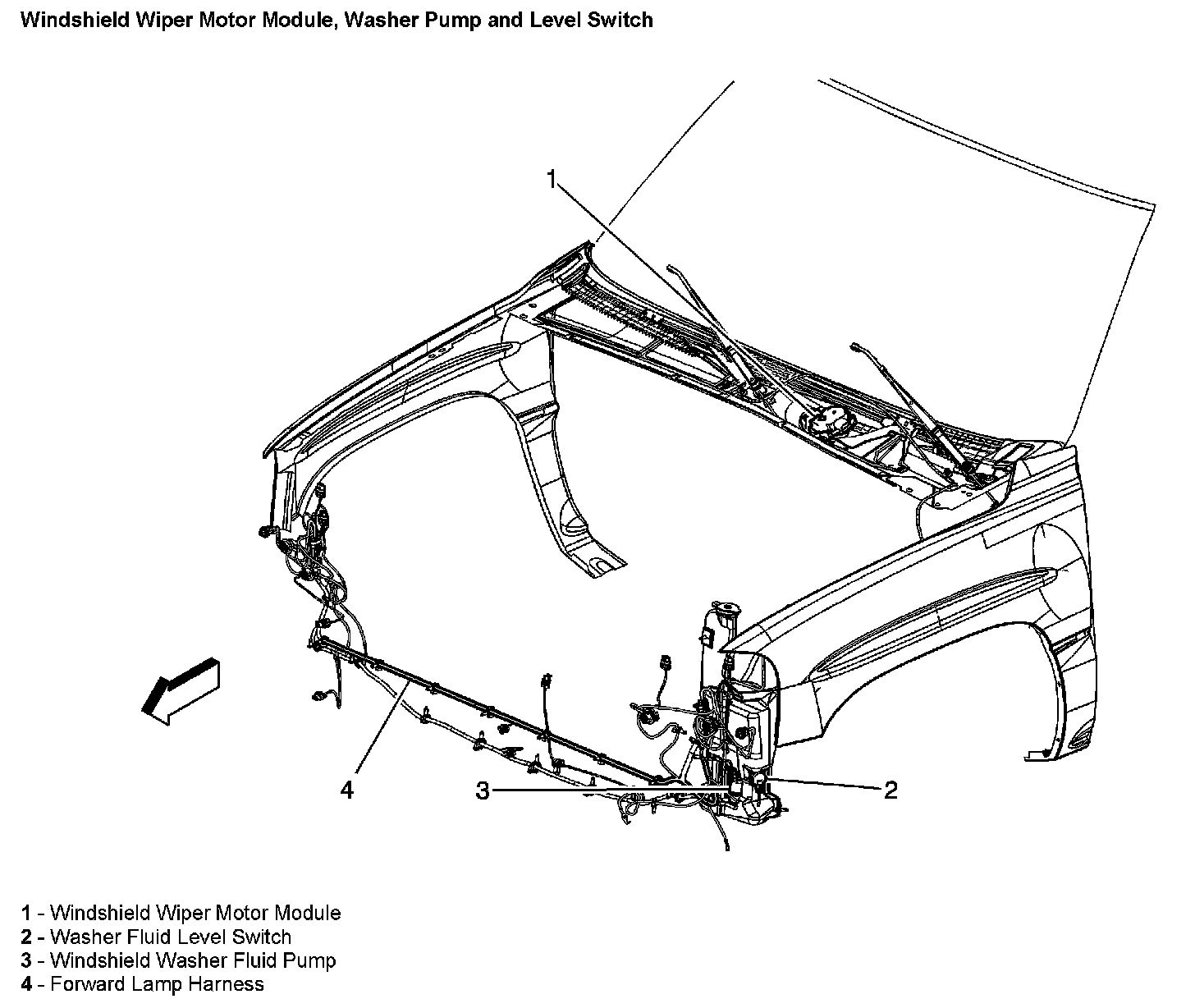 Windshield Wiper Motor Module, Washer Pump and Level Switch

1

4

3

2

1 - Windshield Wiper Motor Module
2 - Washer Fluid Level Switch
3 - Windshield Washer Fluid Pump
4 - Forward Lamp Harness