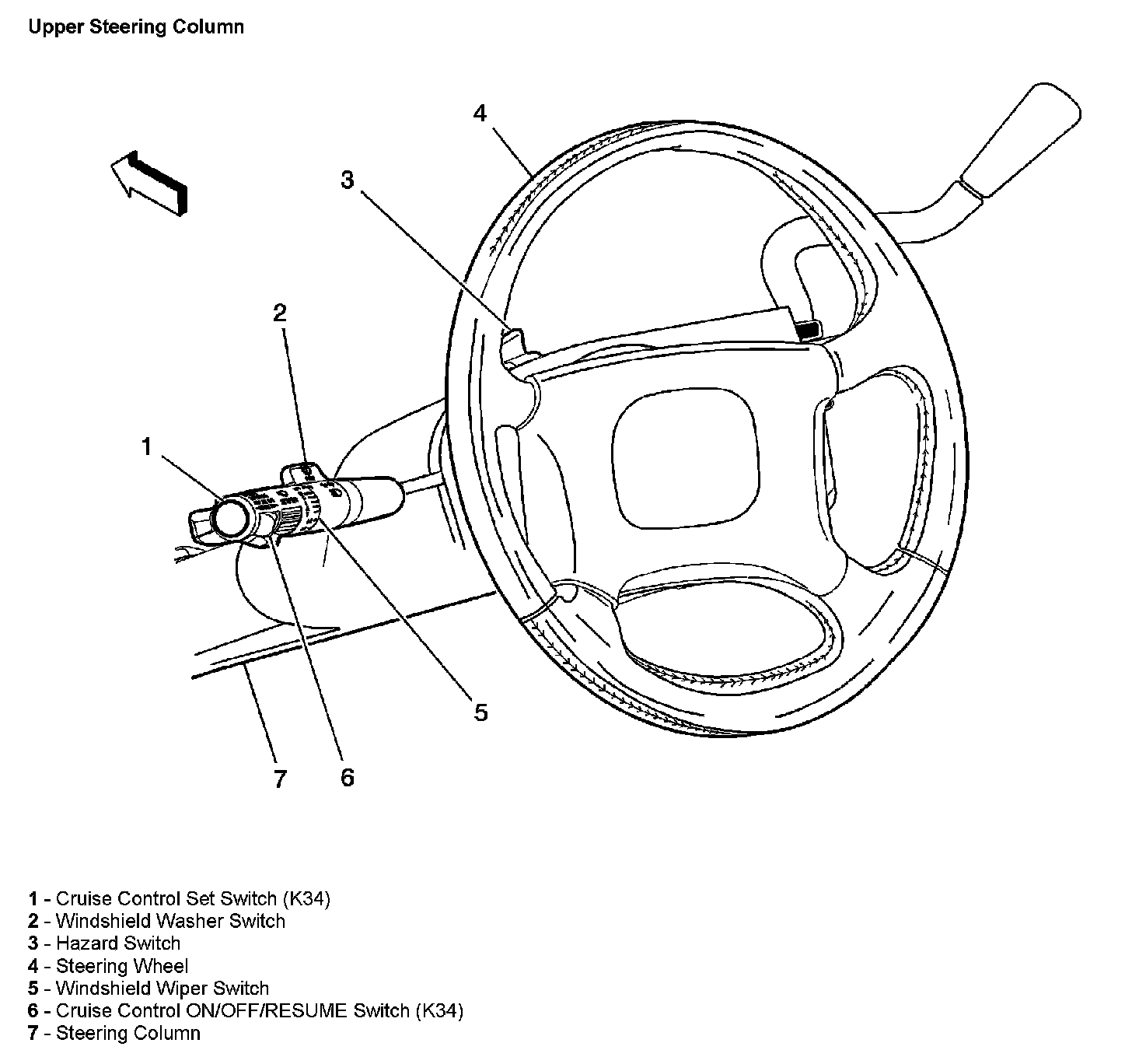 Upper Steering Column

4

3

2

1

5

7

6

1 - Cruise Control Set Switch (K34)
2 - Windshield Washer Switch
3 - Hazard Switch
4 - Steering Wheel
5 - Windshield Wiper Switch
6 - Cruise Control ON/OFF/RESUME Switch (K34)
7 - Steering Column