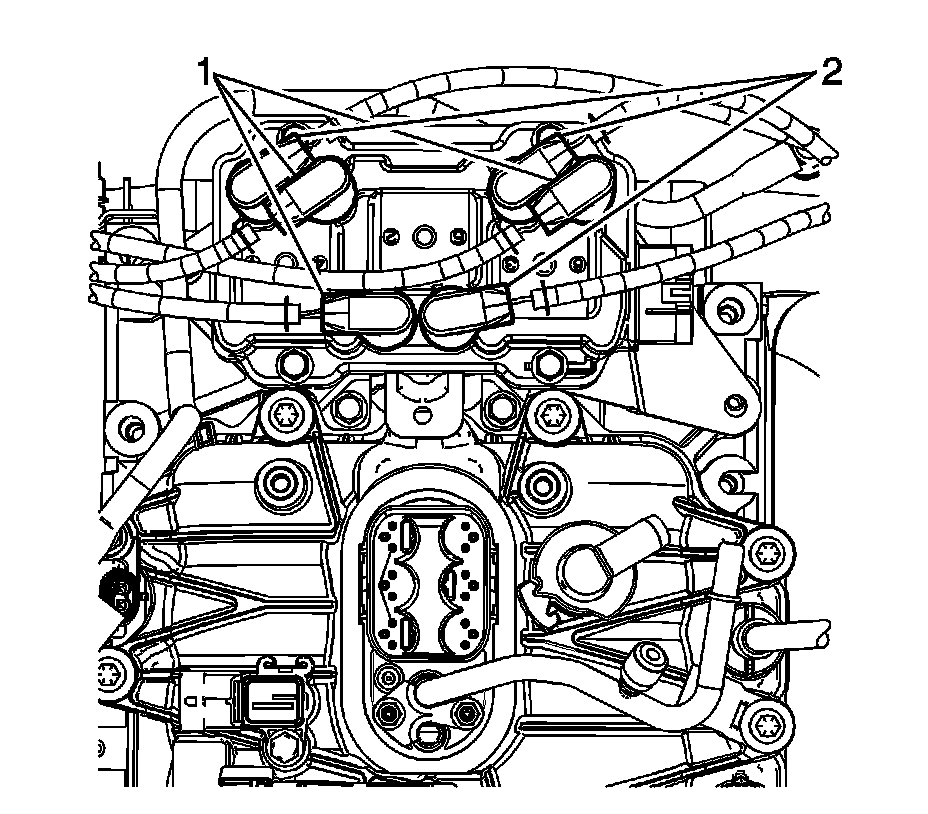 1
2