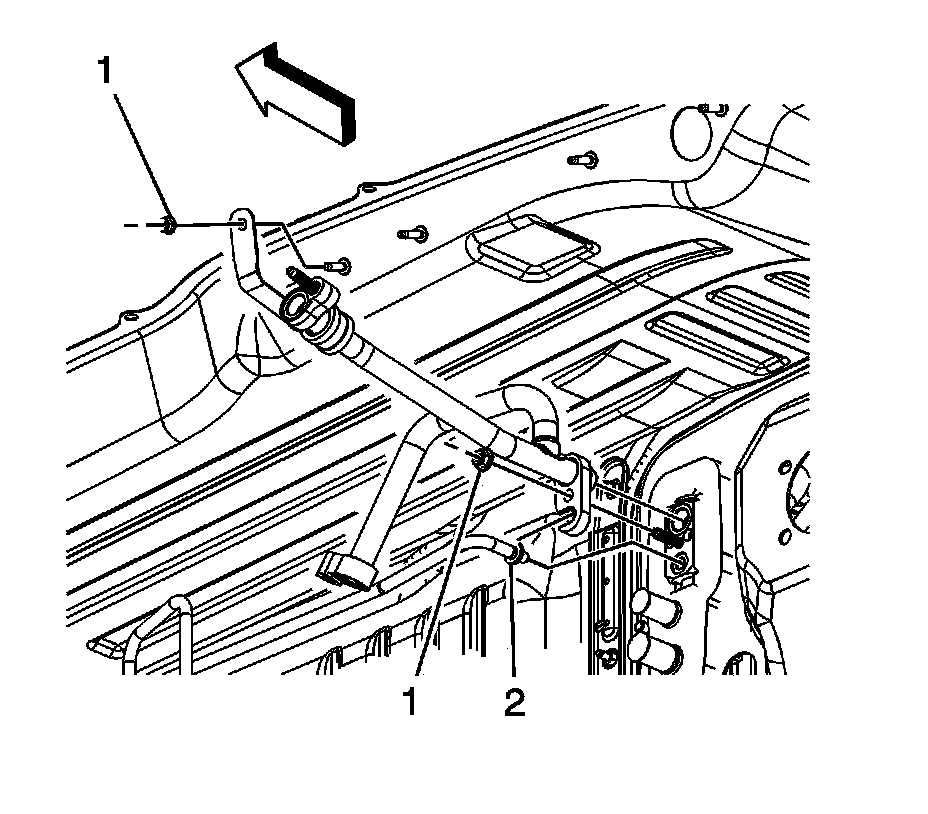 1

1 2