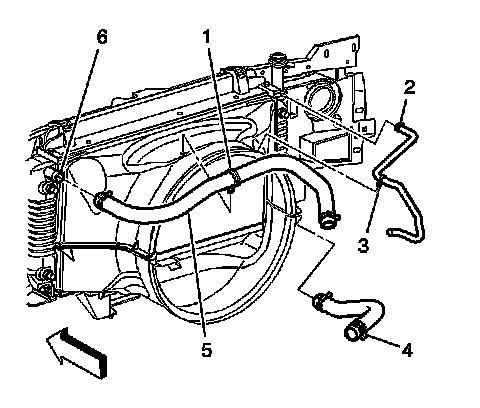 6
1
2
3
5
4