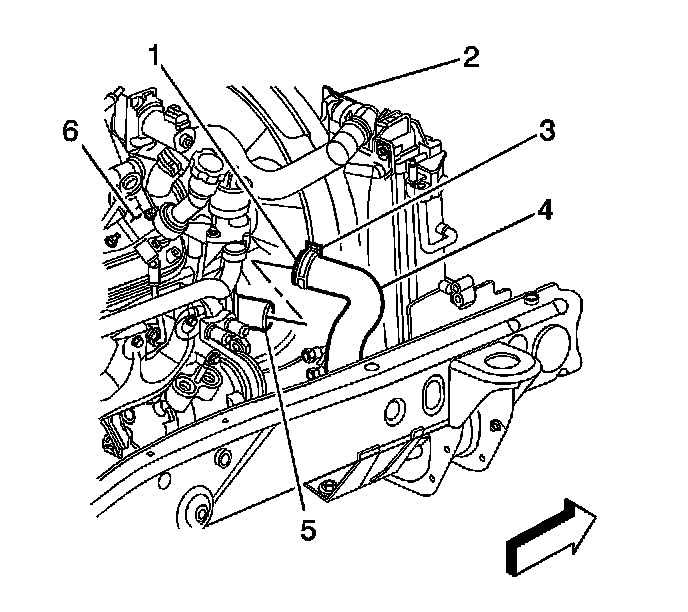 1
2
6
3
4
5