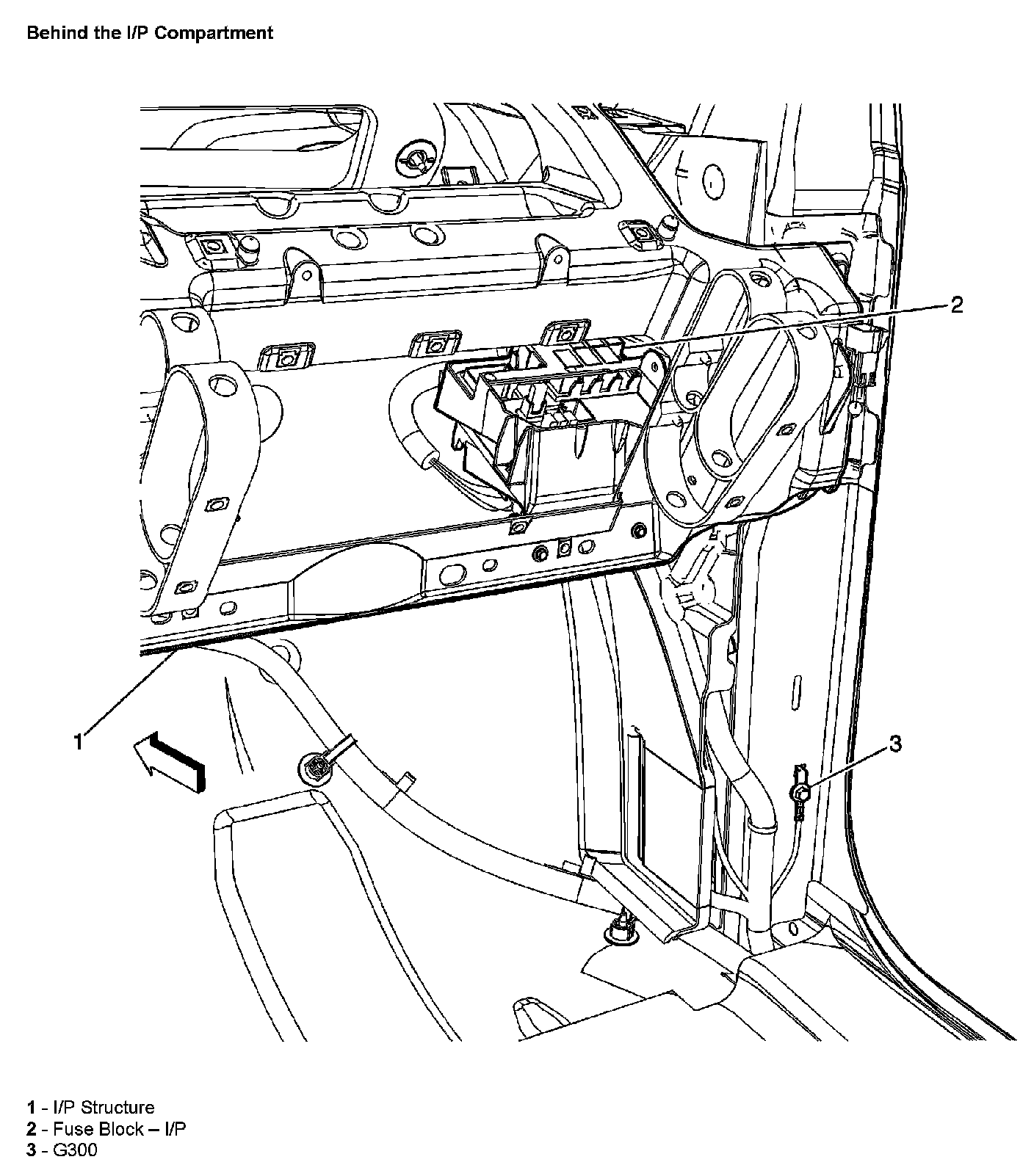 Behind the I/P Compartment

2

1

3

1 - I/P Structure
2 - Fuse Block – I/P
3 - G300