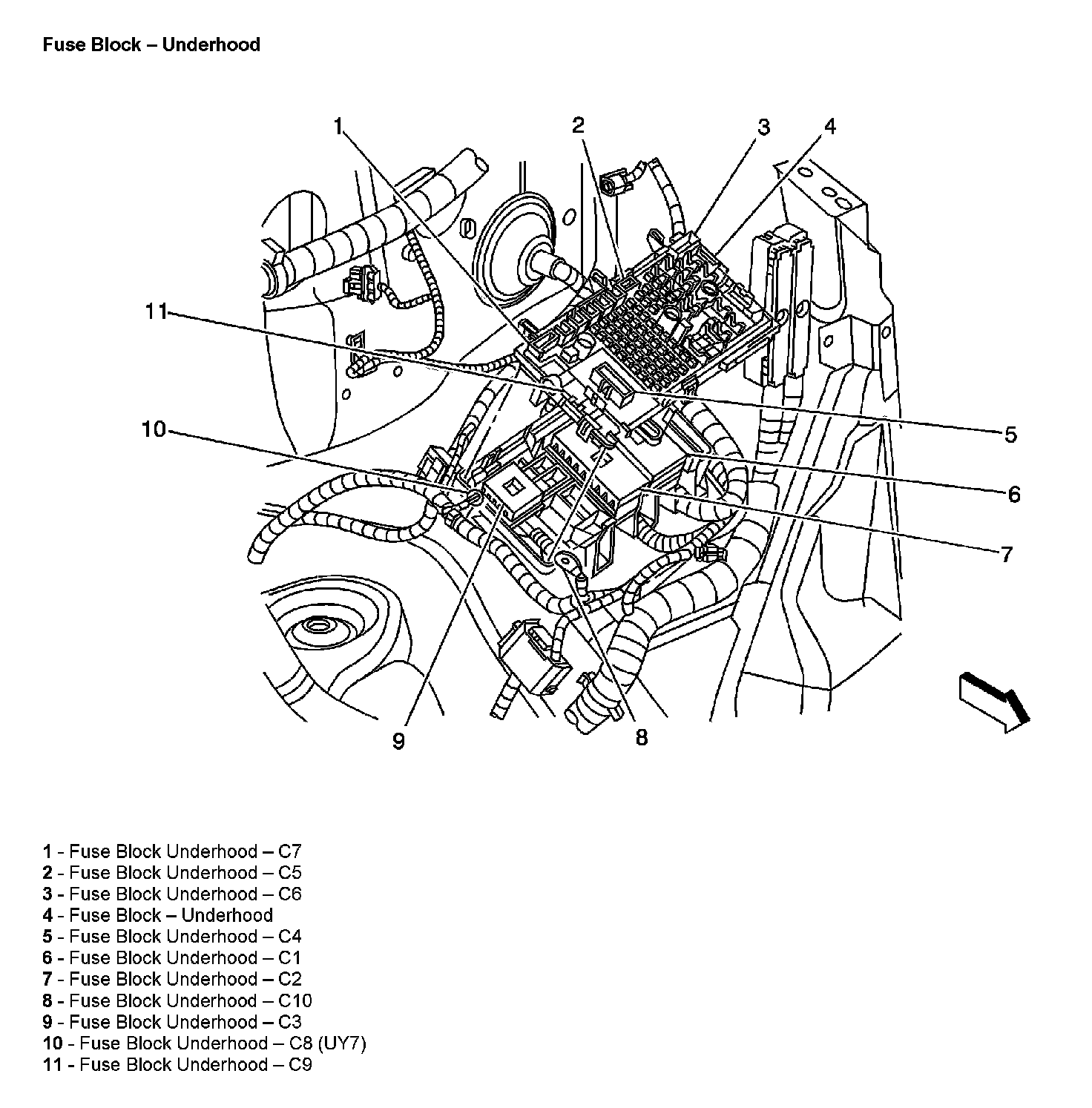 Fuse Block – Underhood

1
2
3
4
11
5
10
6
7
9
8

1 - Fuse Block Underhood – C7
2 - Fuse Block Underhood – C5
3 - Fuse Block Underhood – C6
4 - Fuse Block – Underhood
5 - Fuse Block Underhood – C4
6 - Fuse Block Underhood – C1
7 - Fuse Block Underhood – C2
8 - Fuse Block Underhood – C10
9 - Fuse Block Underhood – C3
10 - Fuse Block Underhood – C8 (UY7)
11 - Fuse Block Underhood – C9