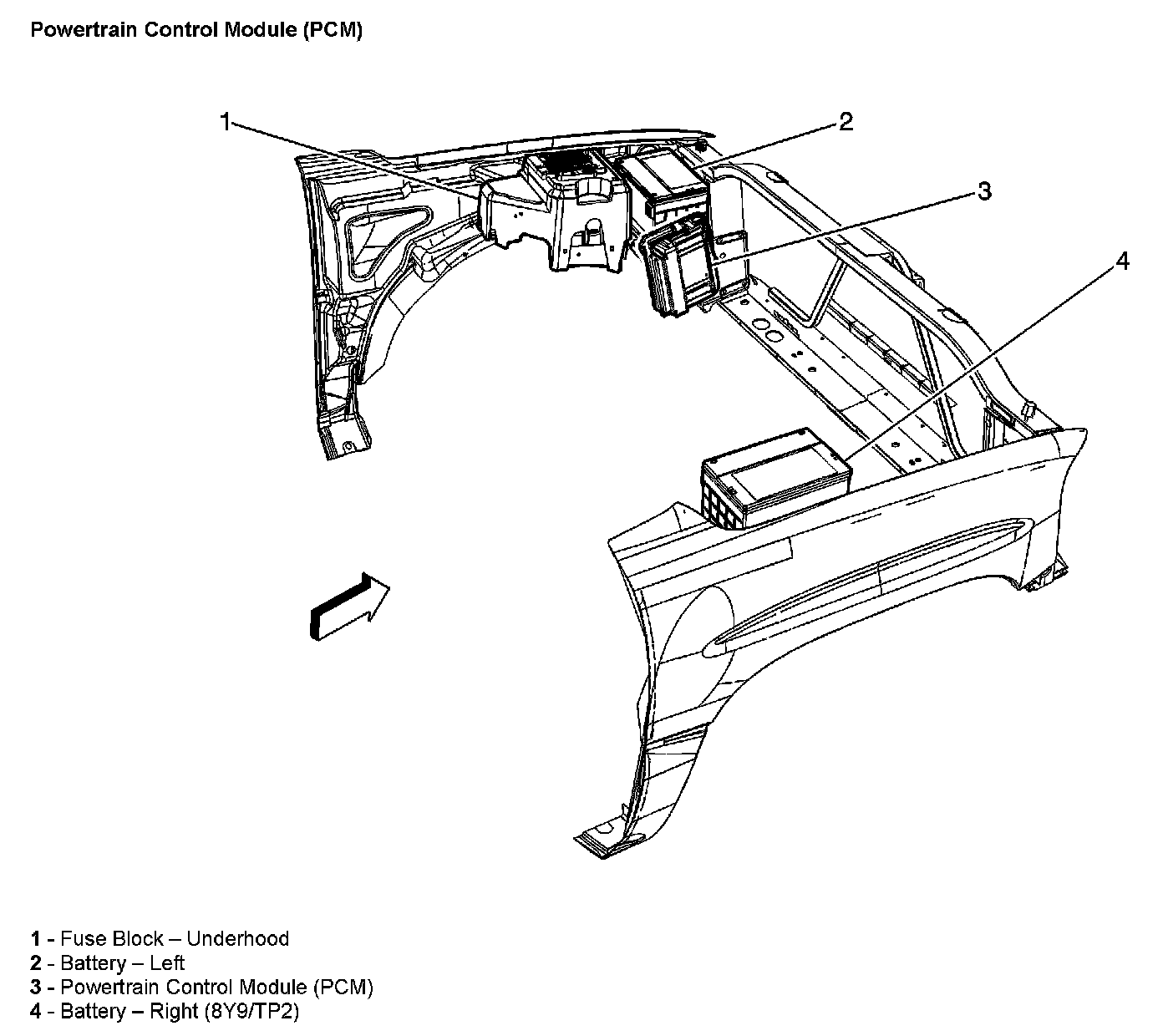 Powertrain Control Module (PCM)

1

2

3

4

1 - Fuse Block – Underhood
2 - Battery – Left
3 - Powertrain Control Module (PCM)
4 - Battery – Right (8Y9/TP2)