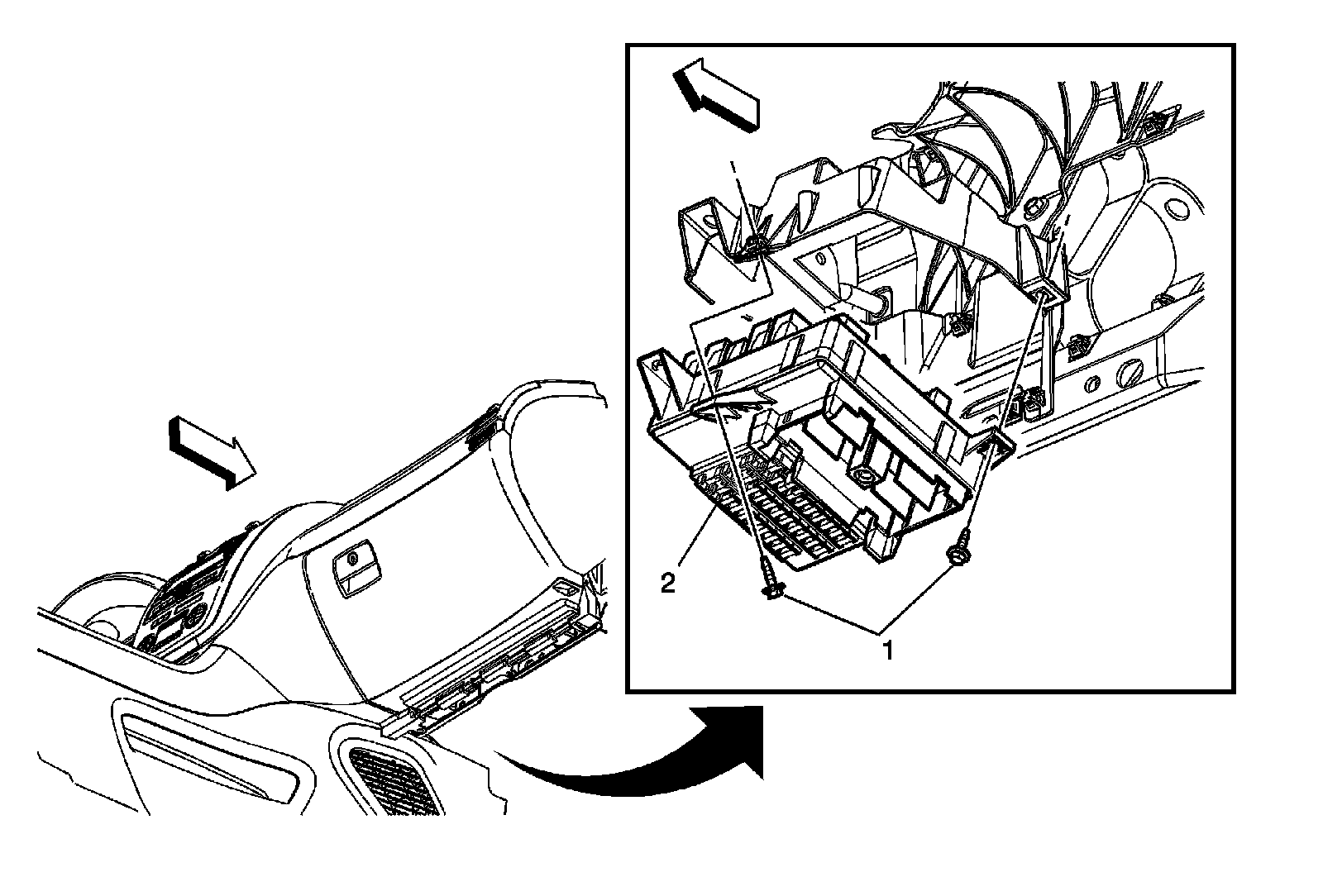 2
1