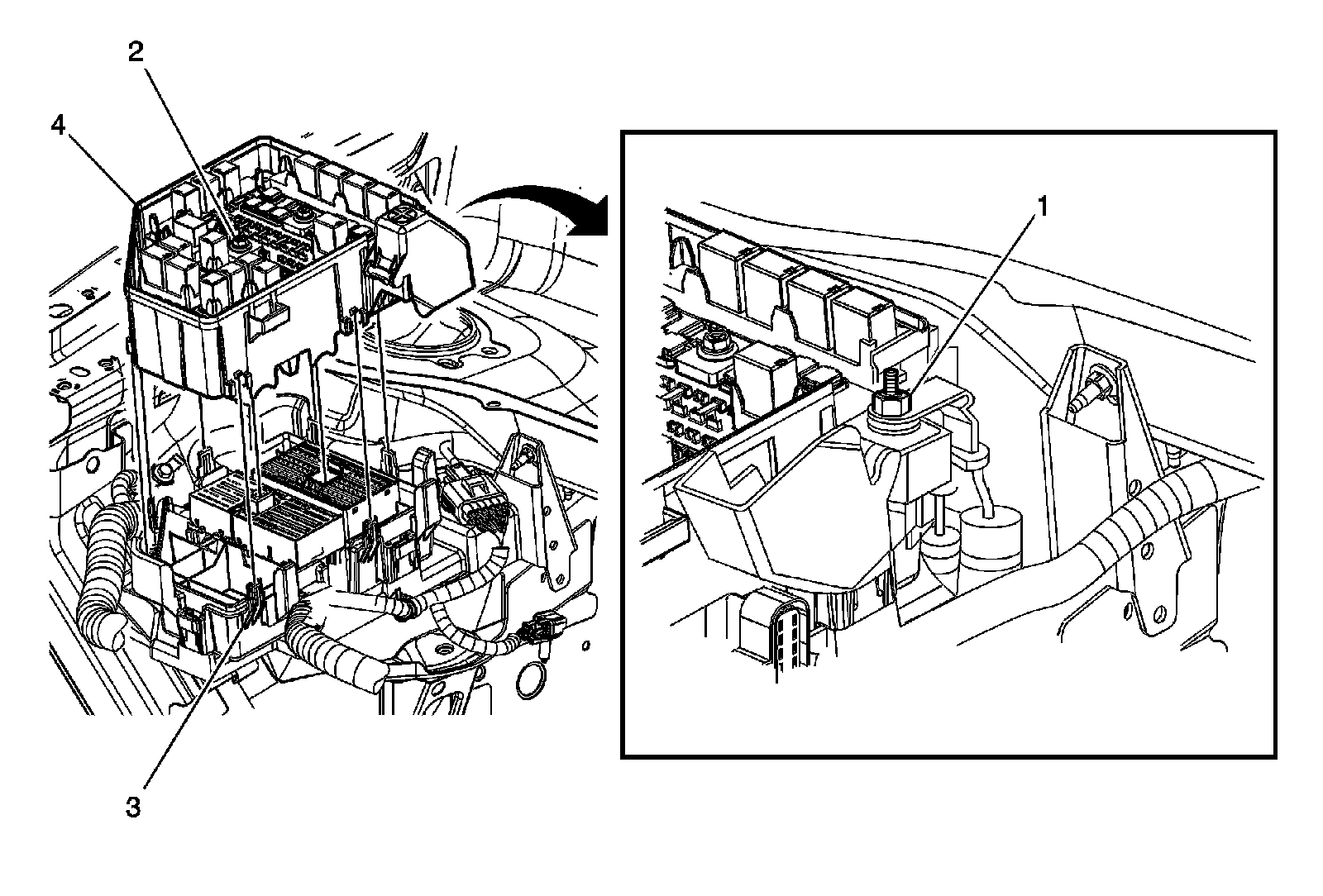 2
4
3
1