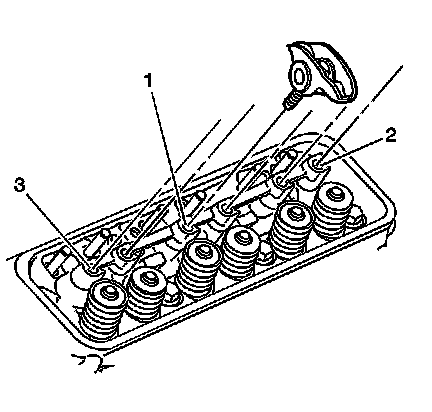 1
2
3