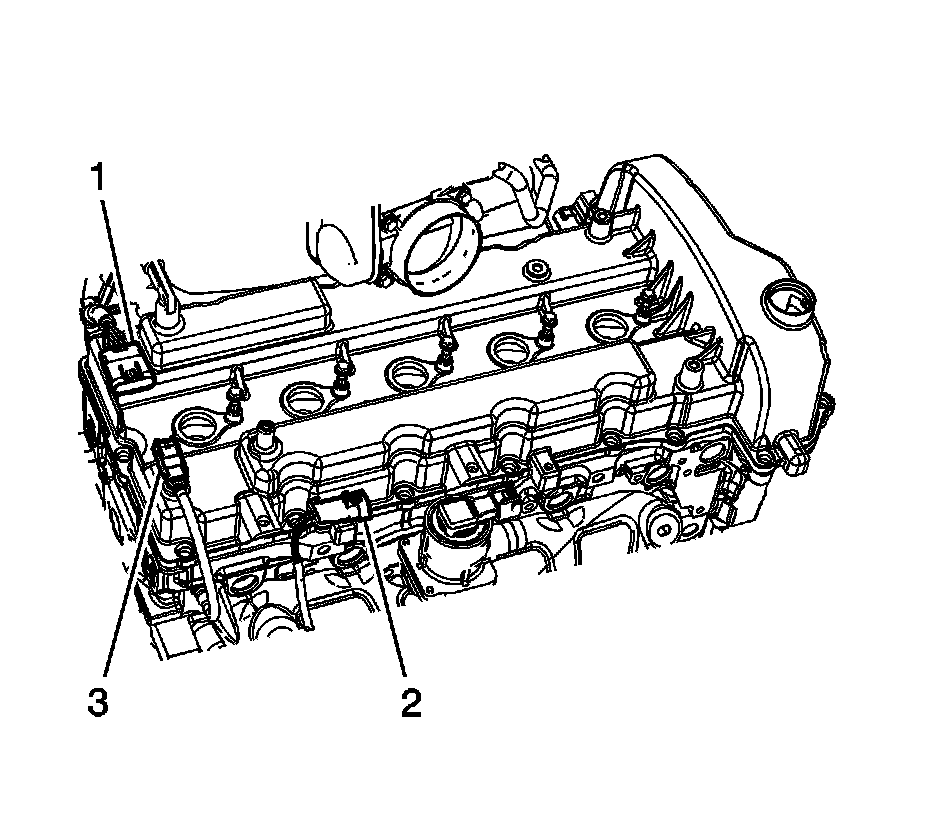 1

3

2