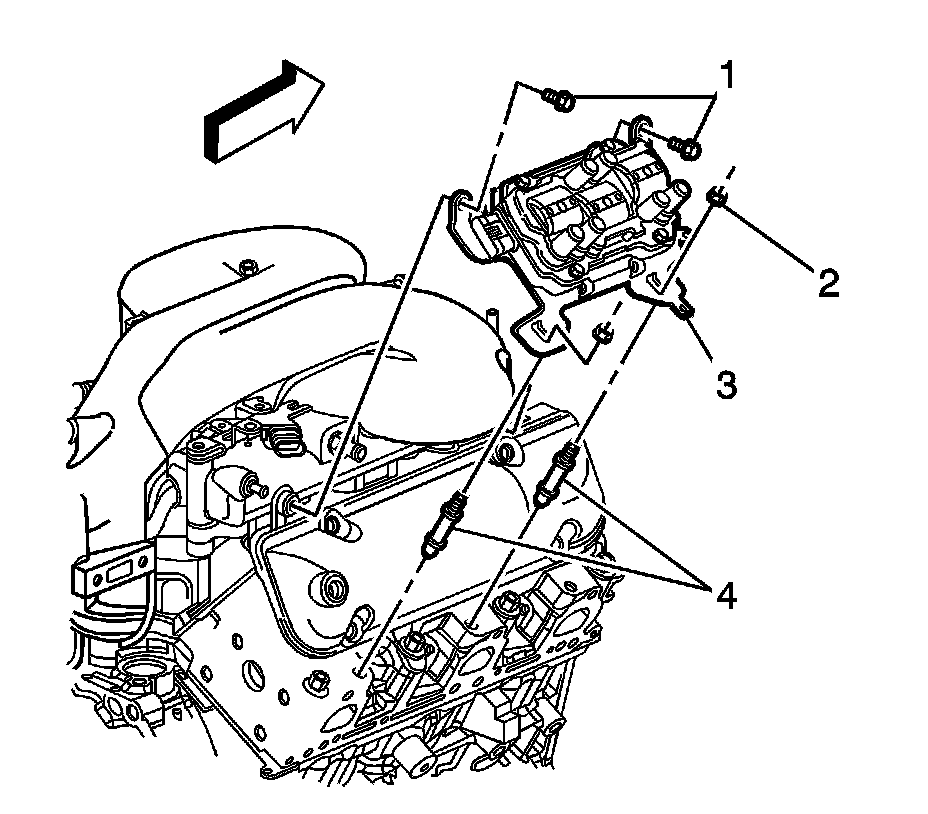 1
2
3
4