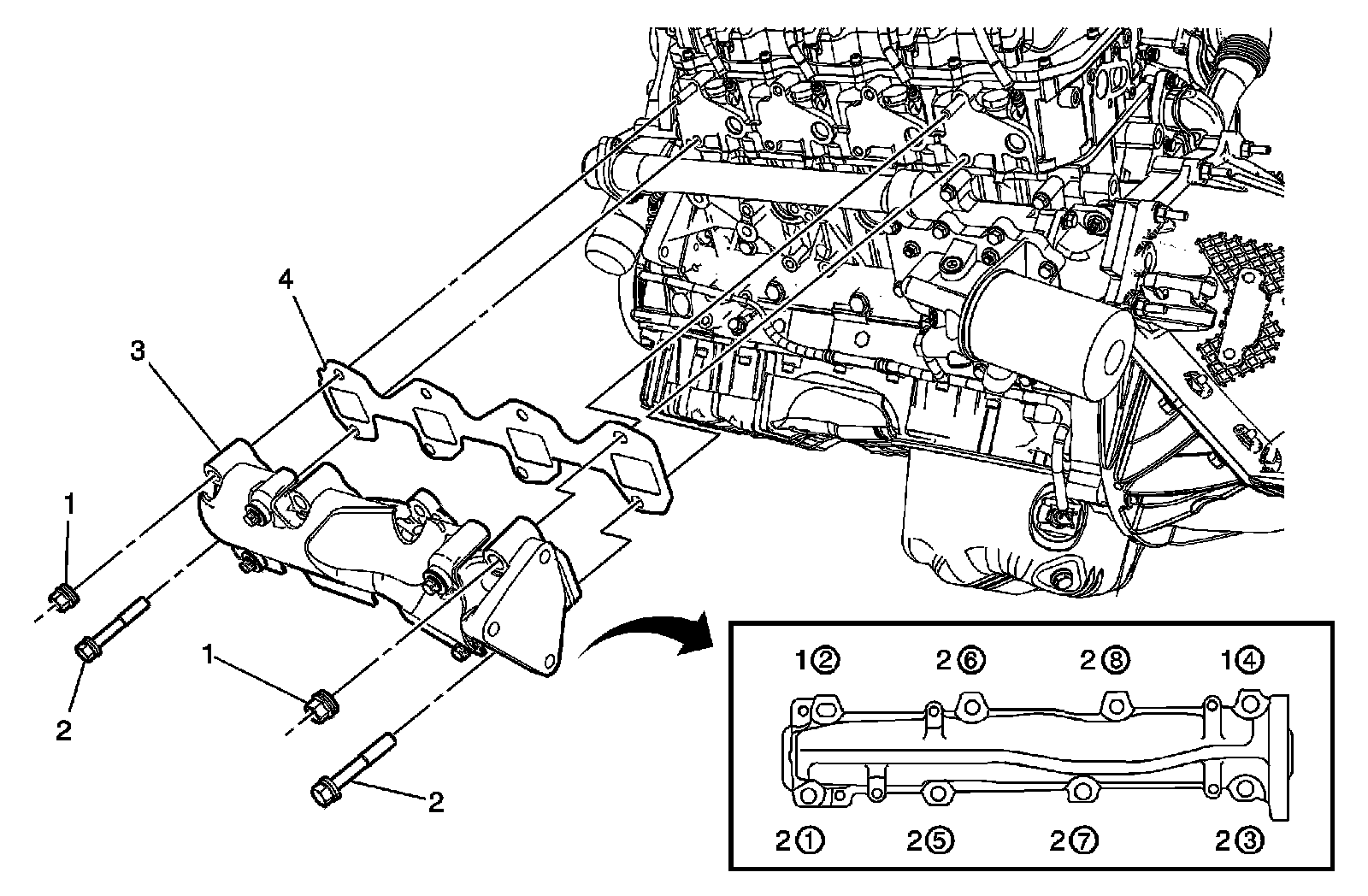 4
3
1
2
1
2
1②
2⑥
2⑧
1④
2①
2⑤
2⑦
2③