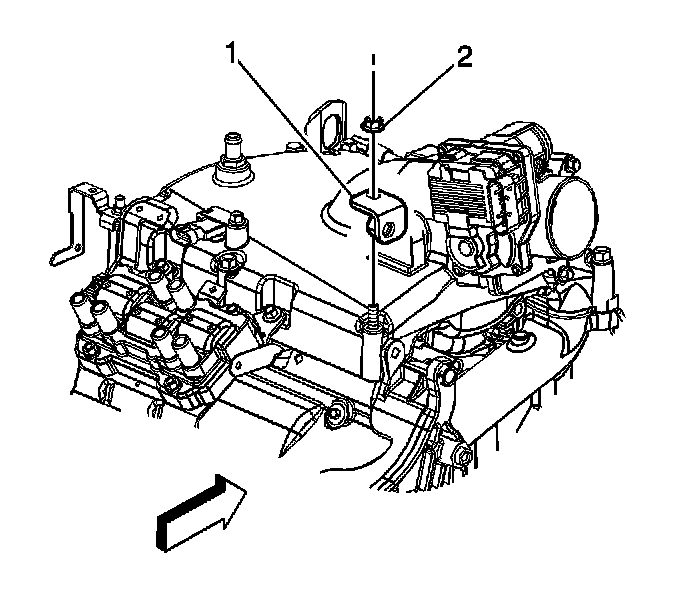 1
2