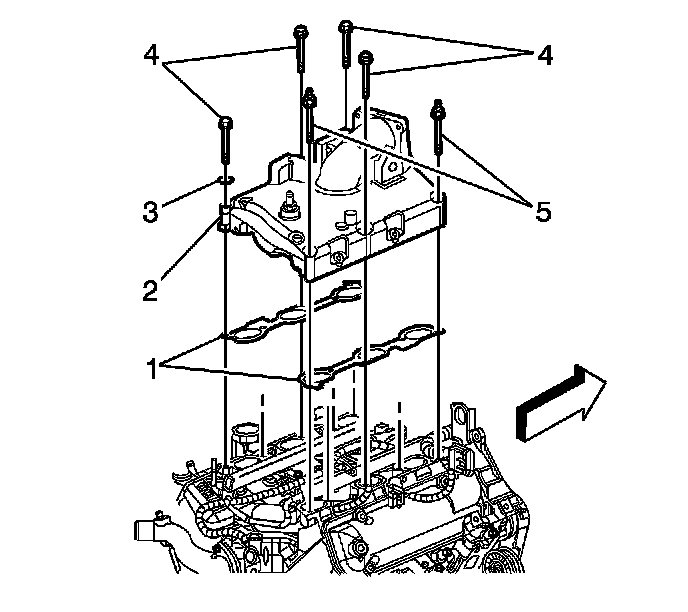 4
4
3
5
2
1