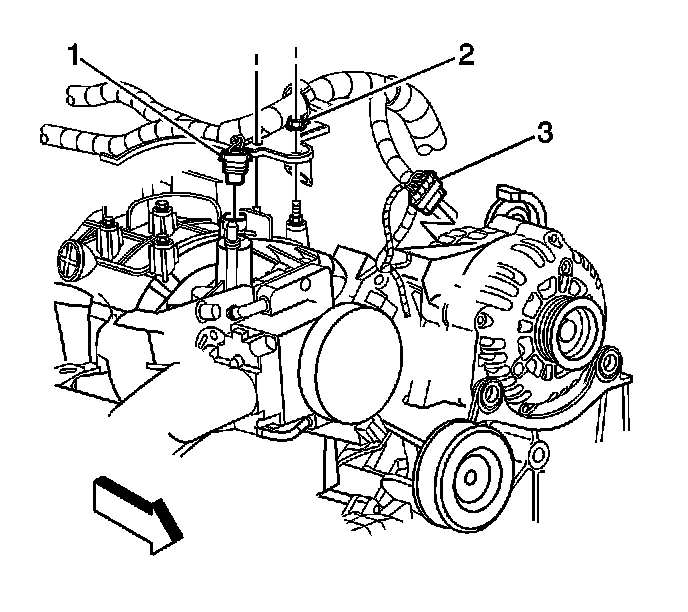 1
2
3